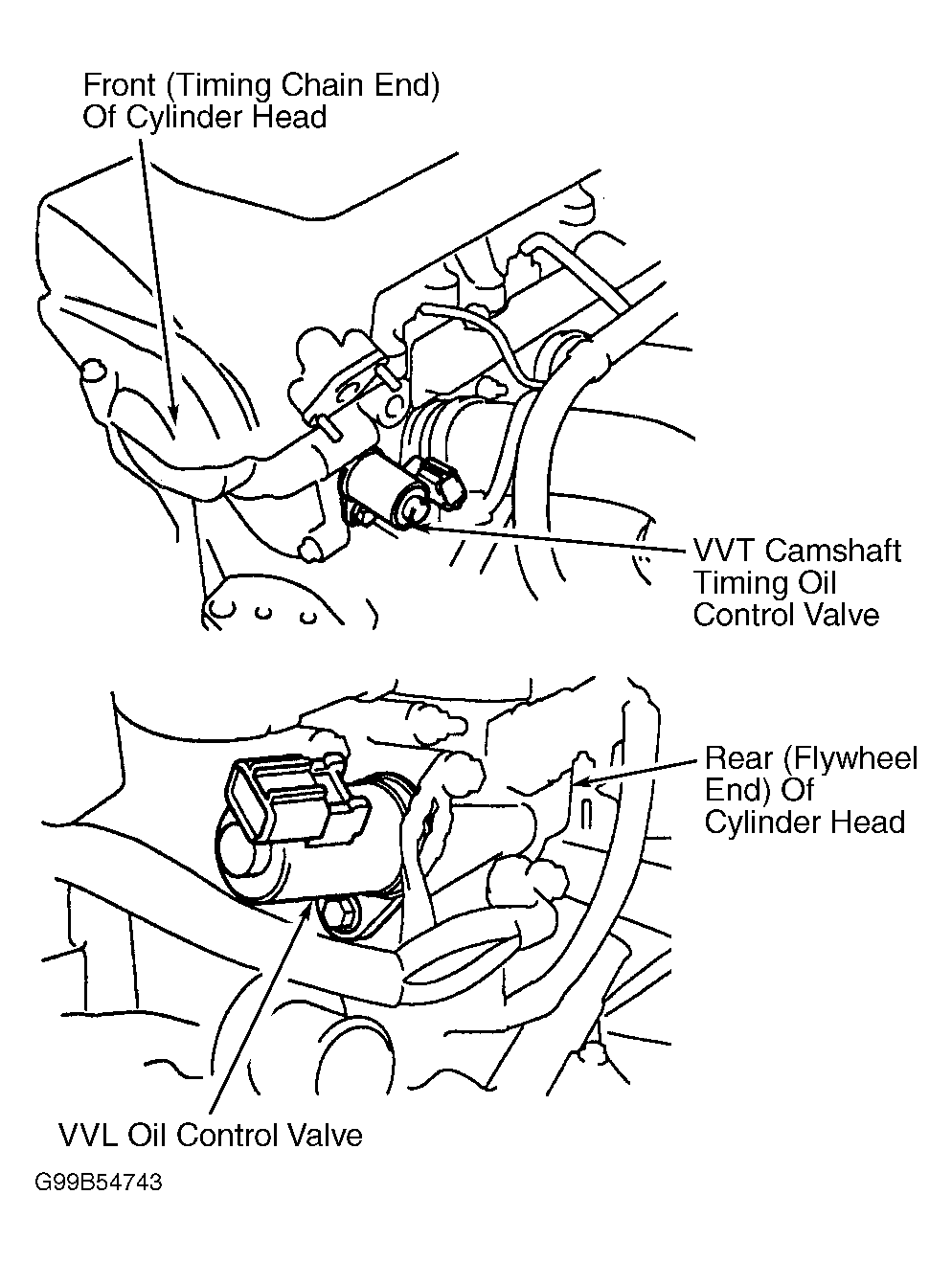 Front (Timing Chain End) Of Cylinder Head

VVT Camshaft Timing Oil Control Valve

Rear (Flywheel End) Of Cylinder Head

VVL Oil Control Valve

G99B54743