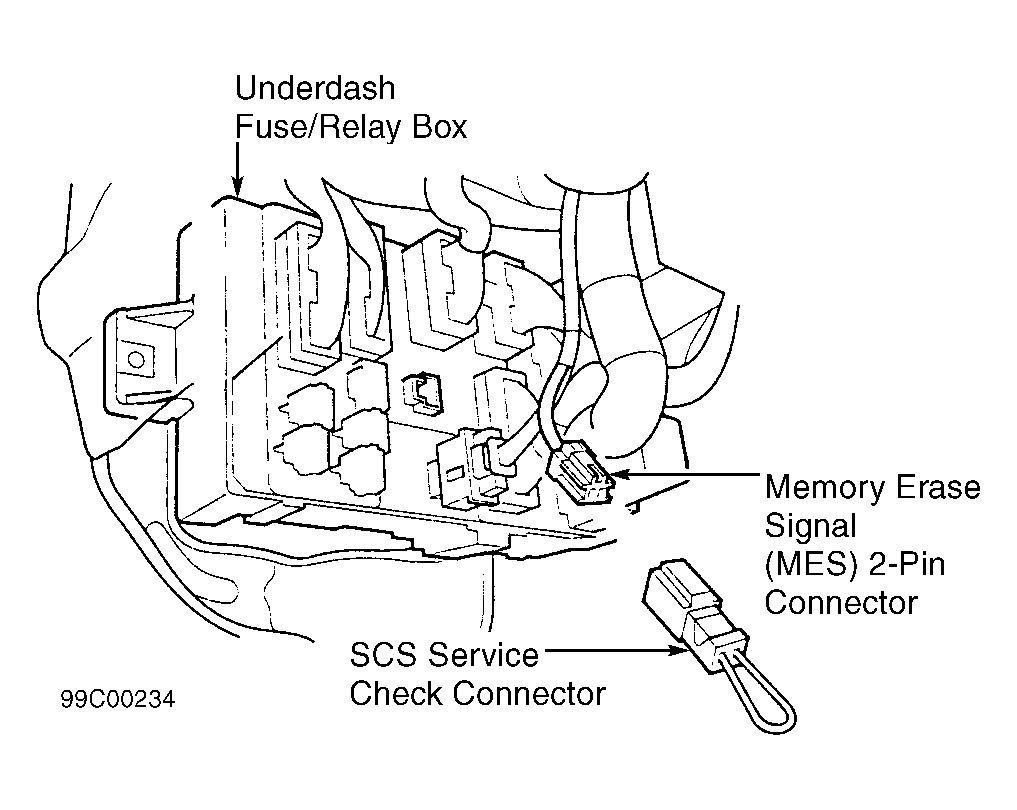 Underdash
Fuse/Relay Box

Memory Erase
Signal
(MES) 2-Pin
Connector

SCS Service
Check Connector

99C00234