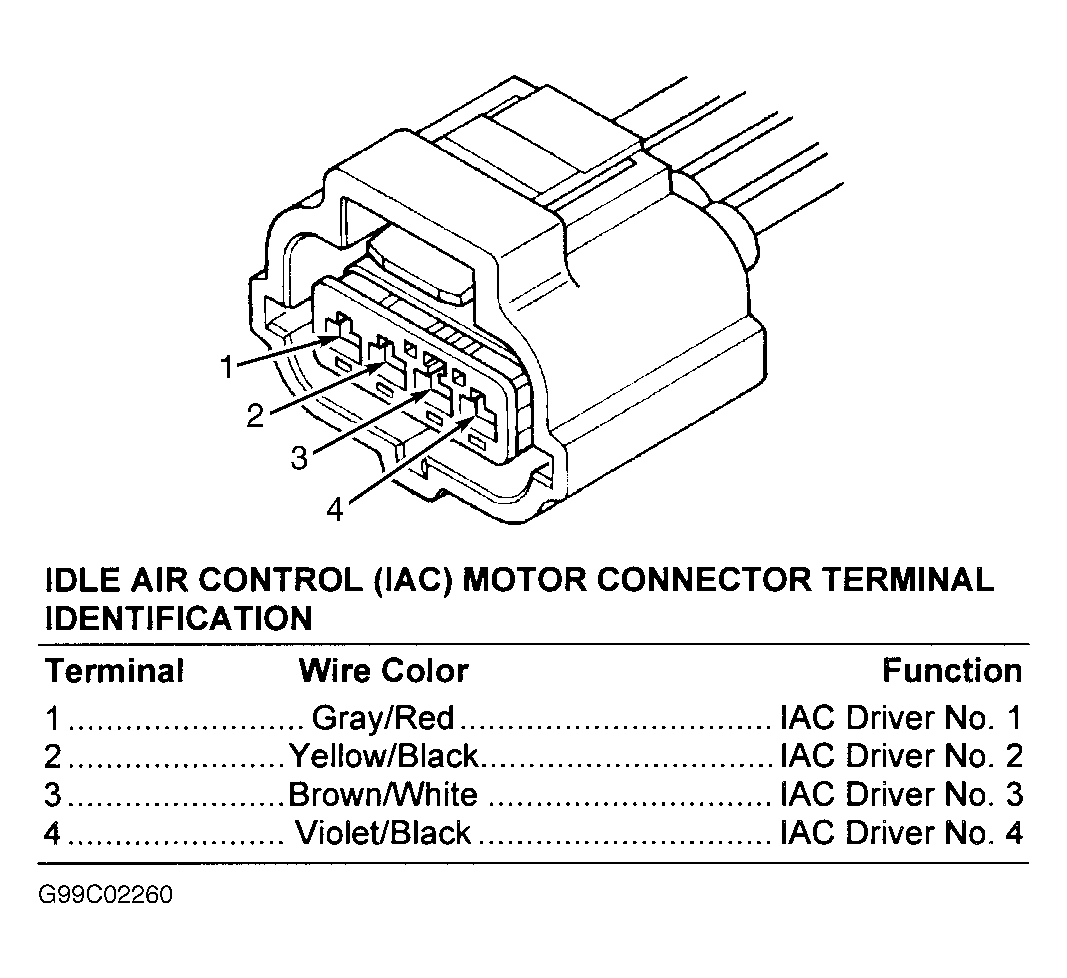 1
2
3
4

IDLE AIR CONTROL (IAC) MOTOR CONNECTOR TERMINAL IDENTIFICATION

| Terminal | Wire Color | Function |
|---|---|---|
| 1 | Gray/Red | IAC Driver No. 1 |
| 2 | Yellow/Black | IAC Driver No. 2 |
| 3 | Brown/White | IAC Driver No. 3 |
| 4 | Violet/Black | IAC Driver No. 4 |

G99C02260