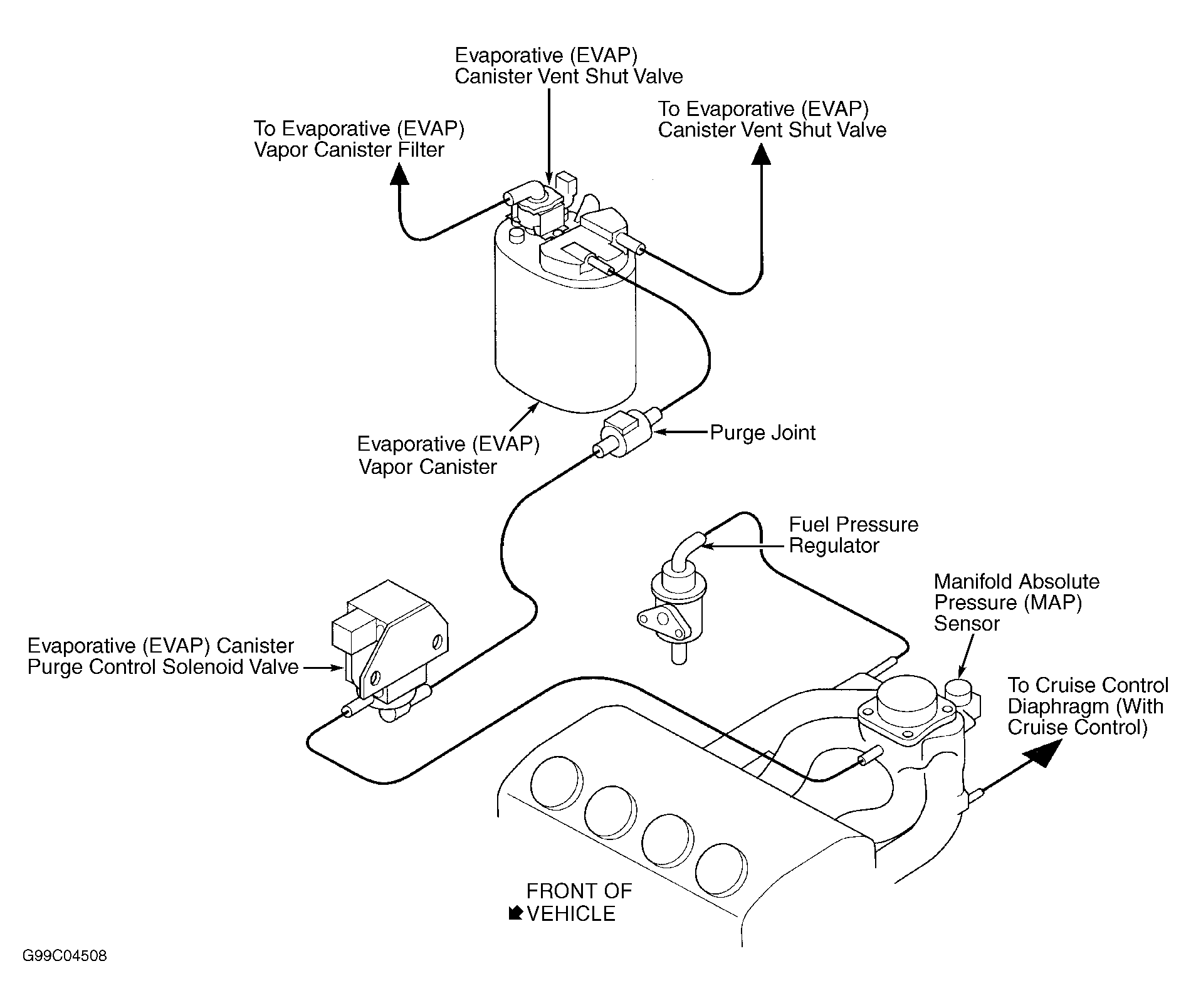 Evaporative (EVAP) Canister Vent Shut Valve

To Evaporative (EVAP) Vapor Canister Filter

To Evaporative (EVAP) Canister Vent Shut Valve

Evaporative (EVAP) Vapor Canister

Purge Joint

Fuel Pressure Regulator

Manifold Absolute Pressure (MAP) Sensor

Evaporative (EVAP) Canister Purge Control Solenoid Valve

To Cruise Control Diaphragm (With Cruise Control)

FRONT OF VEHICLE

G99C04508