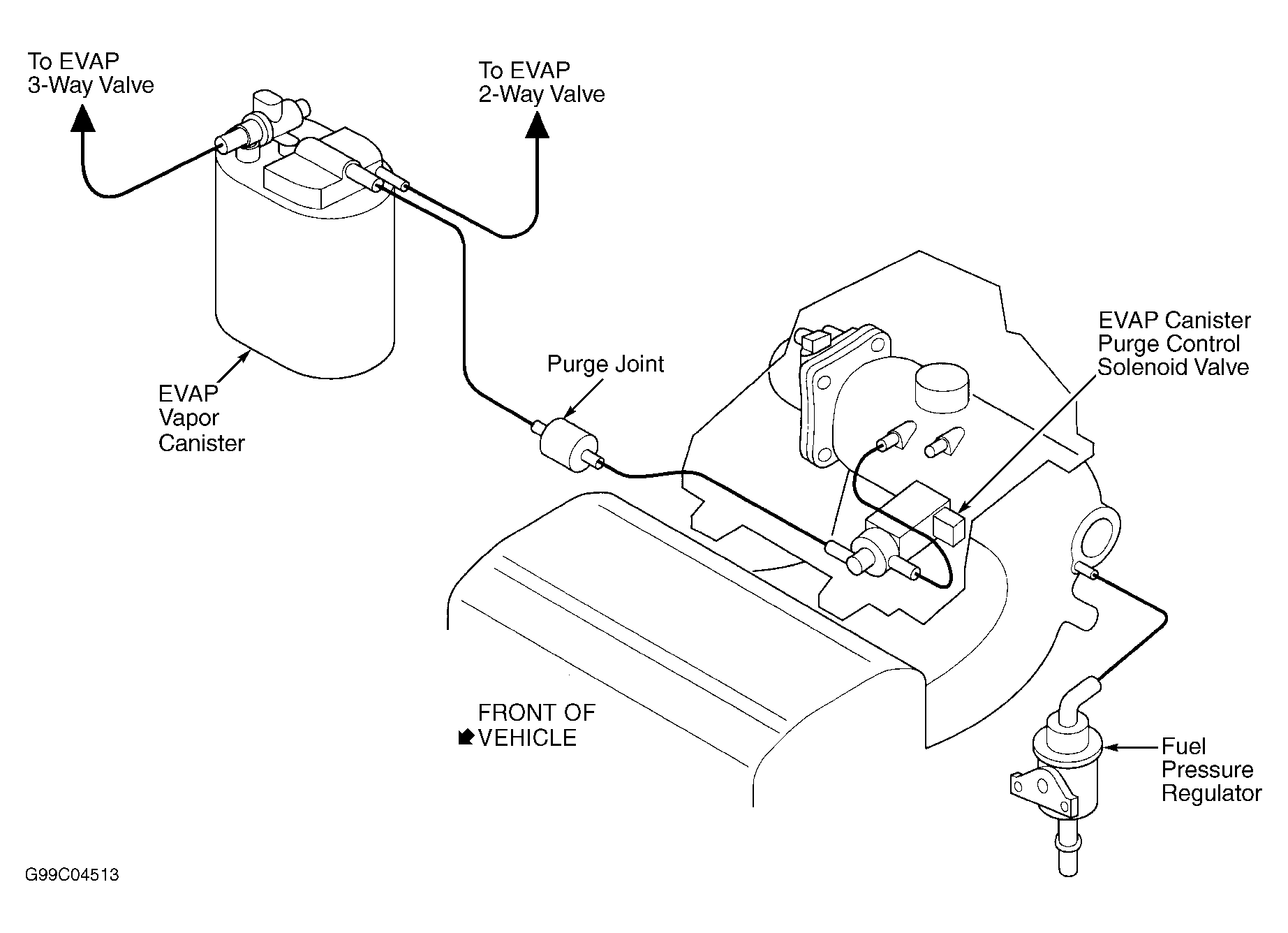 To EVAP
3-Way Valve

To EVAP
2-Way Valve

EVAP
Vapor
Canister

Purge Joint

EVAP Canister
Purge Control
Solenoid Valve

FRONT OF
VEHICLE

Fuel
Pressure
Regulator

G99C04513