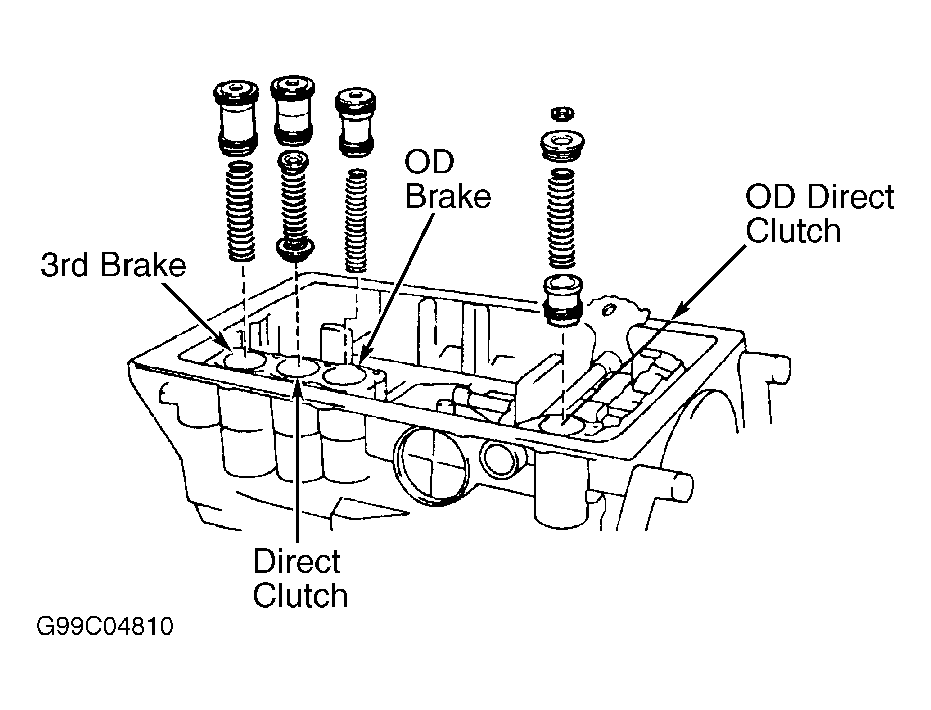 OD Brake

OD Direct Clutch

3rd Brake

Direct Clutch

G99C04810