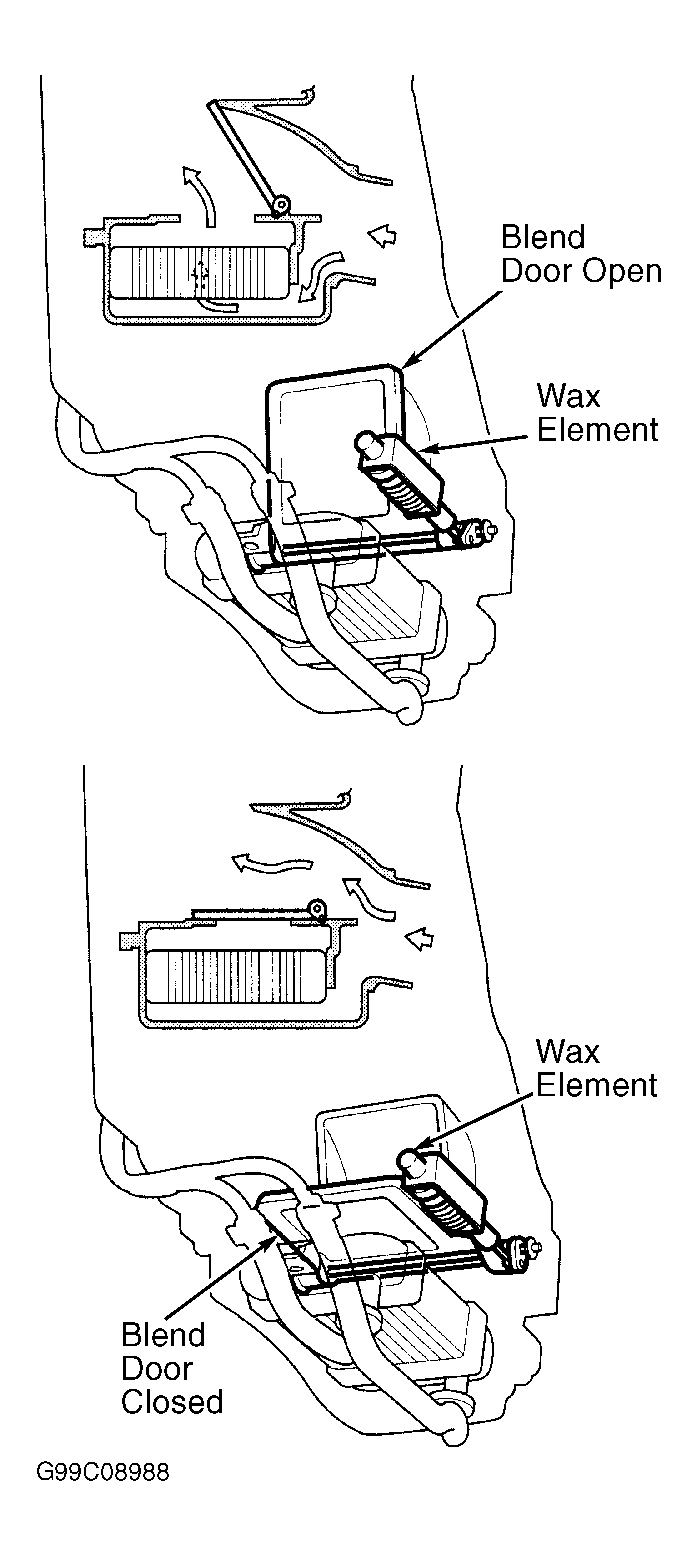 Blend Door Open

Wax Element

Wax Element

Blend Door Closed

G99C08988