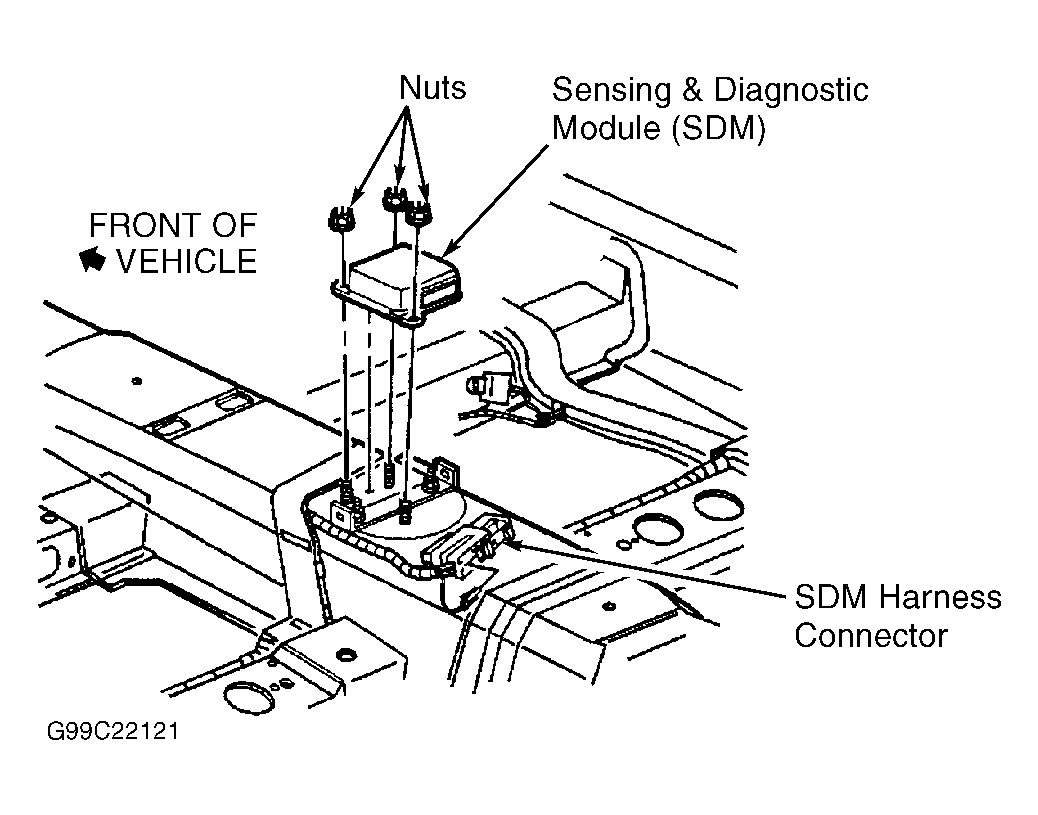 Nuts

Sensing & Diagnostic Module (SDM)

FRONT OF VEHICLE

SDM Harness Connector

G99C22121