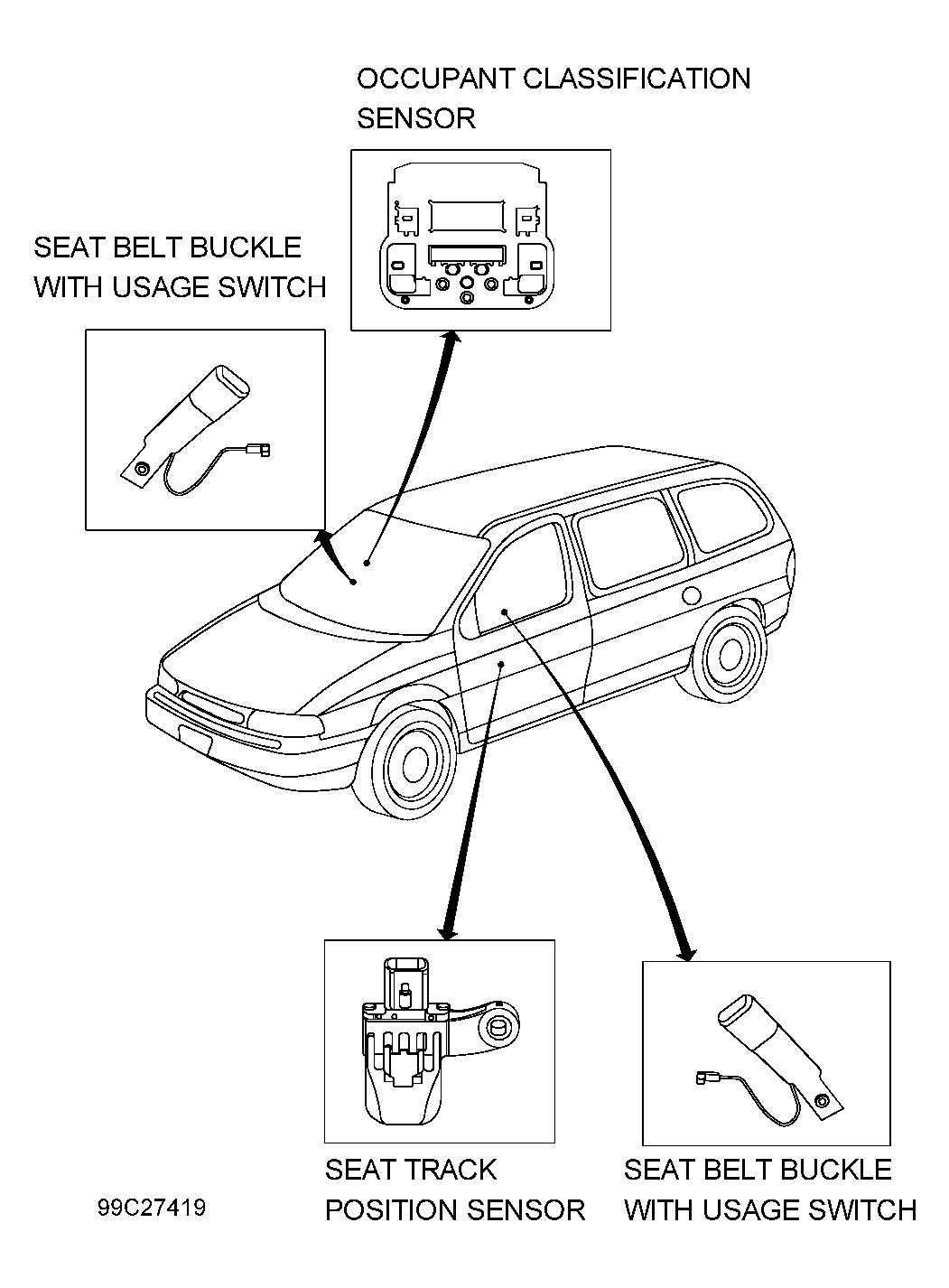 OCCUPANT CLASSIFICATION SENSOR

SEAT BELT BUCKLE WITH USAGE SWITCH

SEAT TRACK POSITION SENSOR

SEAT BELT BUCKLE WITH USAGE SWITCH

99C27419