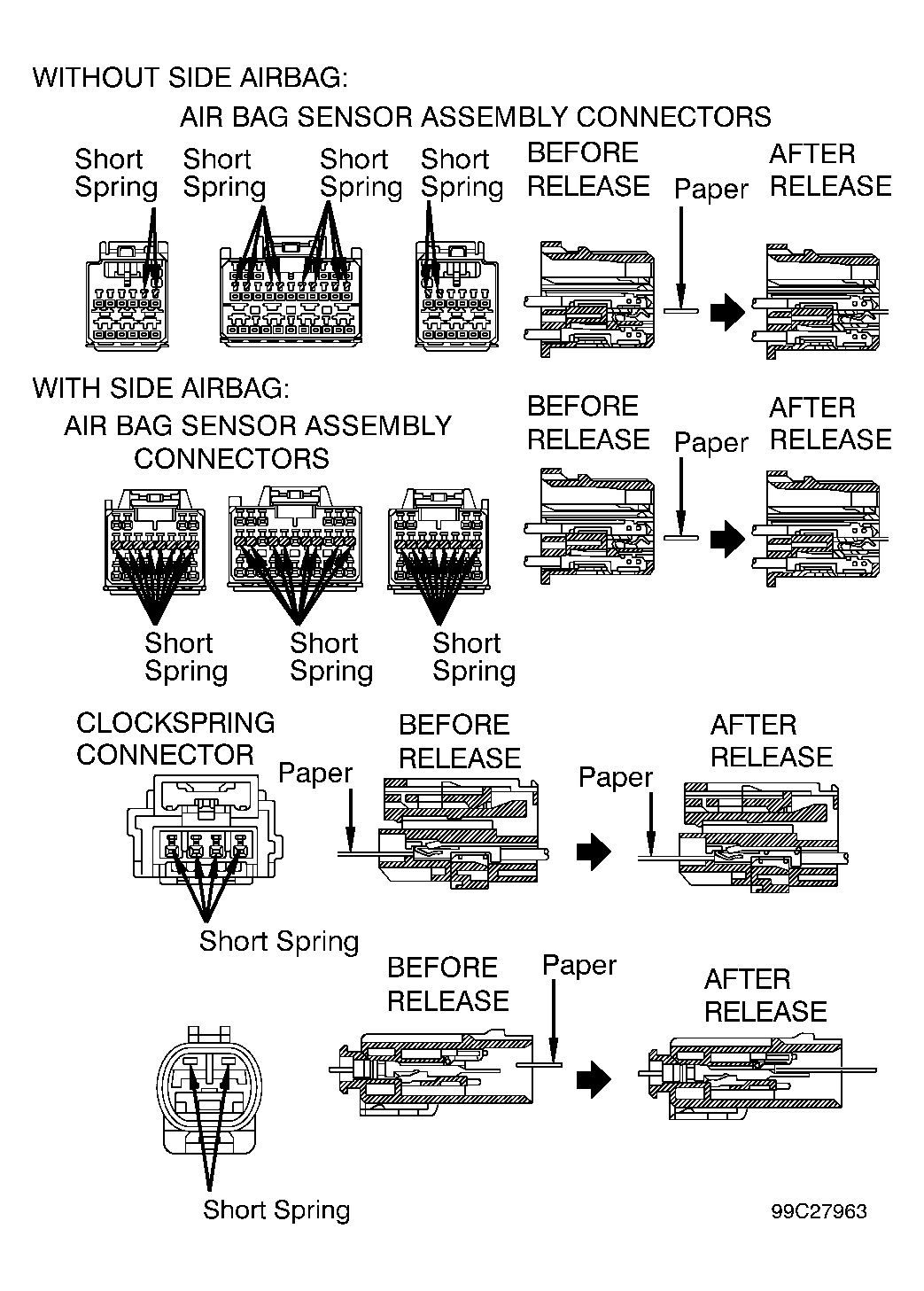 WITHOUT SIDE AIRBAG:

AIR BAG SENSOR ASSEMBLY CONNECTORS

Short Spring

Short Spring

Short Spring

Short Spring

BEFORE RELEASE

Paper

AFTER RELEASE

WITH SIDE AIRBAG:

AIR BAG SENSOR ASSEMBLY CONNECTORS

BEFORE RELEASE

Paper

AFTER RELEASE

Short Spring

Short Spring

Short Spring

CLOCKSPRING CONNECTOR

Paper

BEFORE RELEASE

Paper

AFTER RELEASE

Short Spring

BEFORE RELEASE

Paper

AFTER RELEASE

Short Spring

99C27963