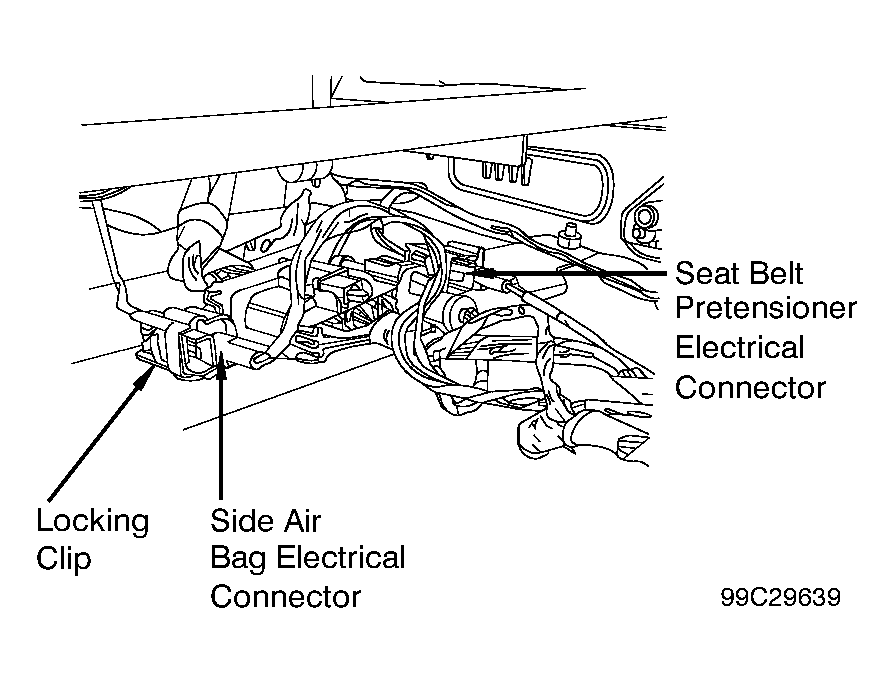 Seat Belt Pretensioner Electrical Connector

Locking Clip

Side Air Bag Electrical Connector

99C29639