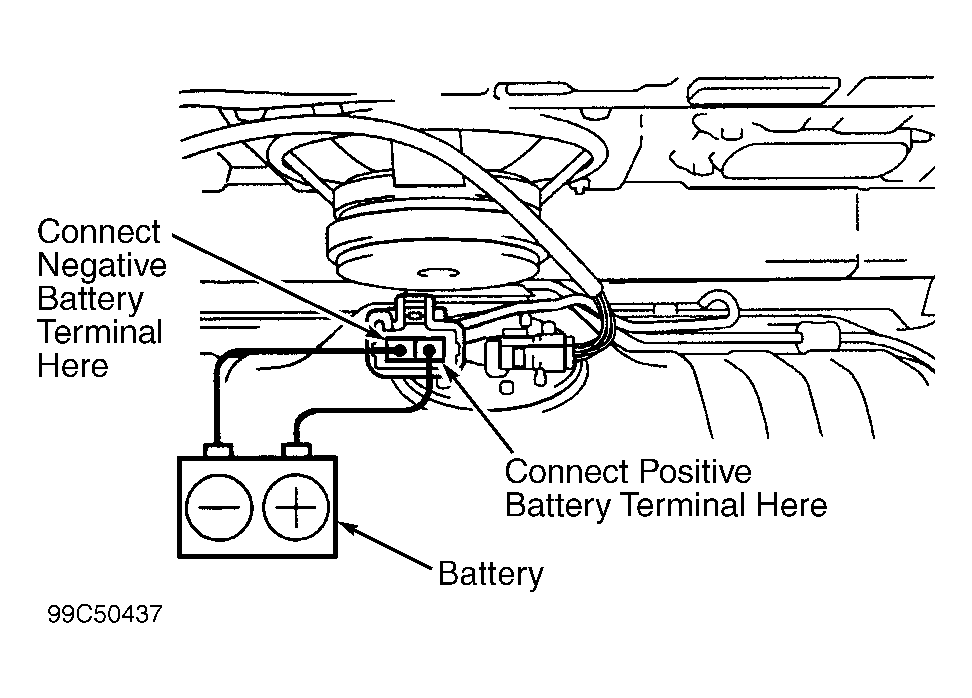 Connect Negative Battery Terminal Here

Connect Positive Battery Terminal Here

Battery

99C50437