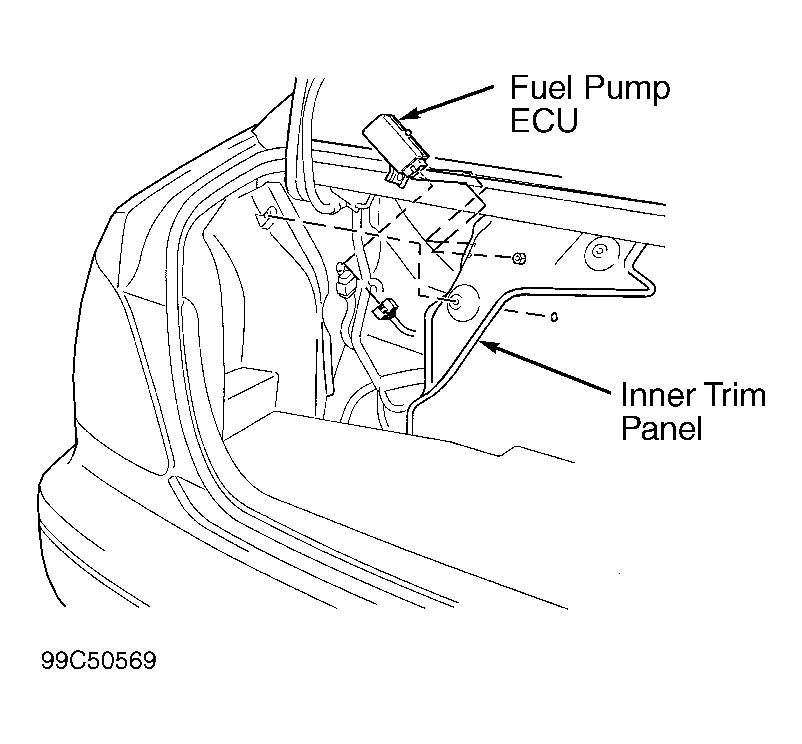 Fuel Pump ECU

Inner Trim Panel

99C50569