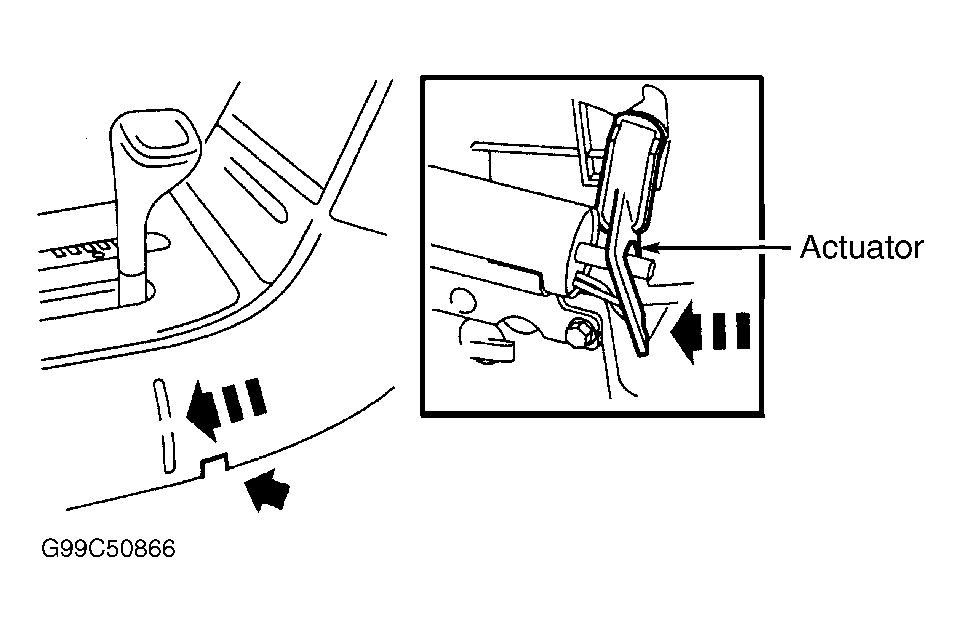 Actuator

G99C50866