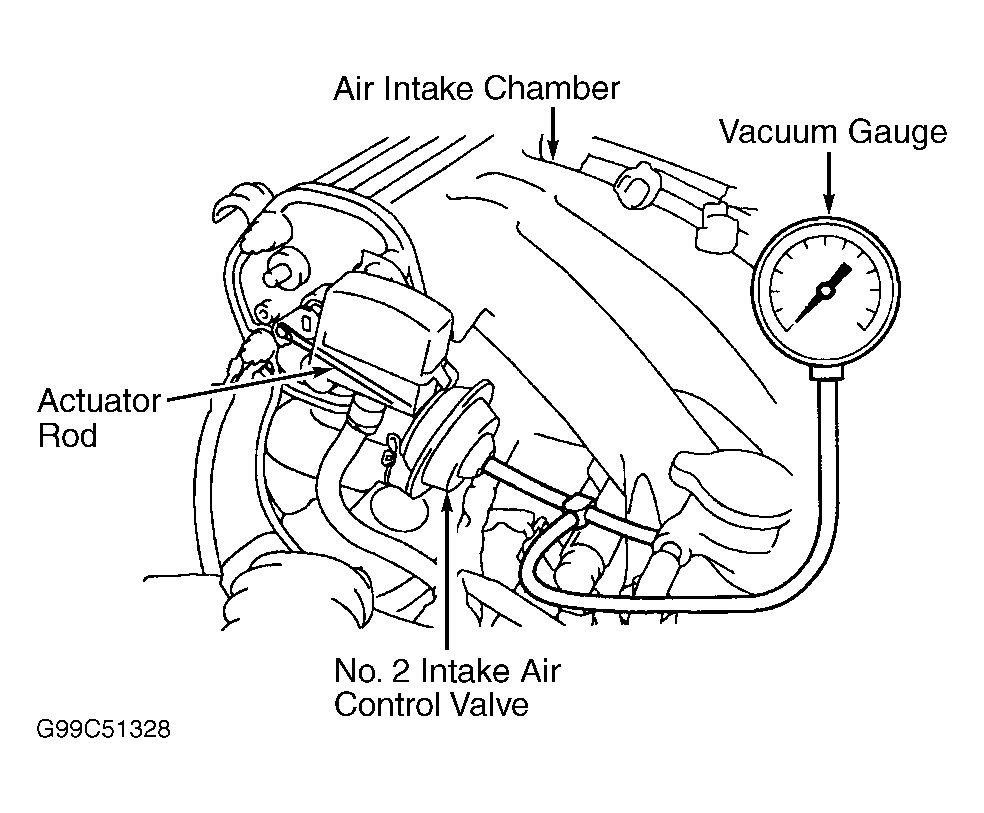 Air Intake Chamber

Vacuum Gauge

Actuator Rod

No. 2 Intake Air Control Valve

G99C51328