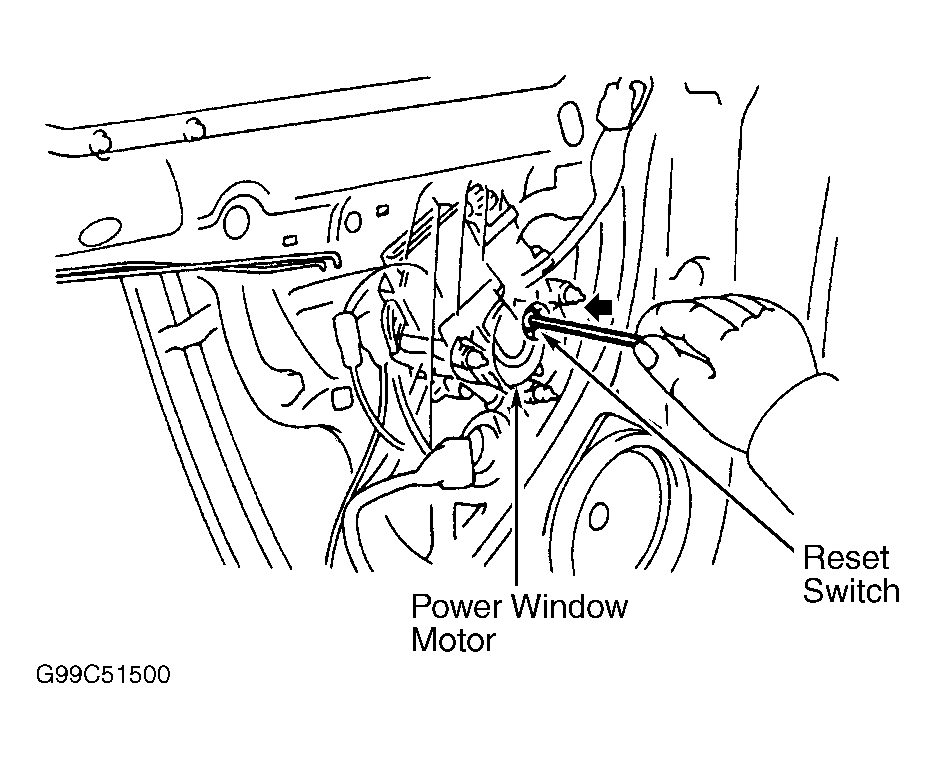 Reset Switch

Power Window Motor

G99C51500