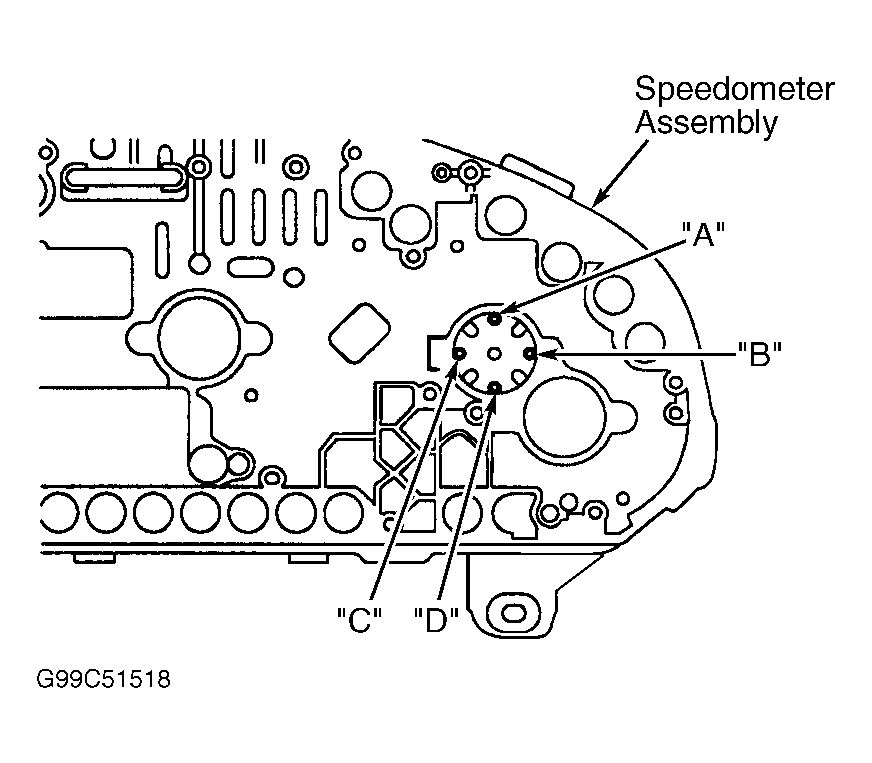 Speedometer Assembly

"A"

"B"

"C"

"D"

G99C51518