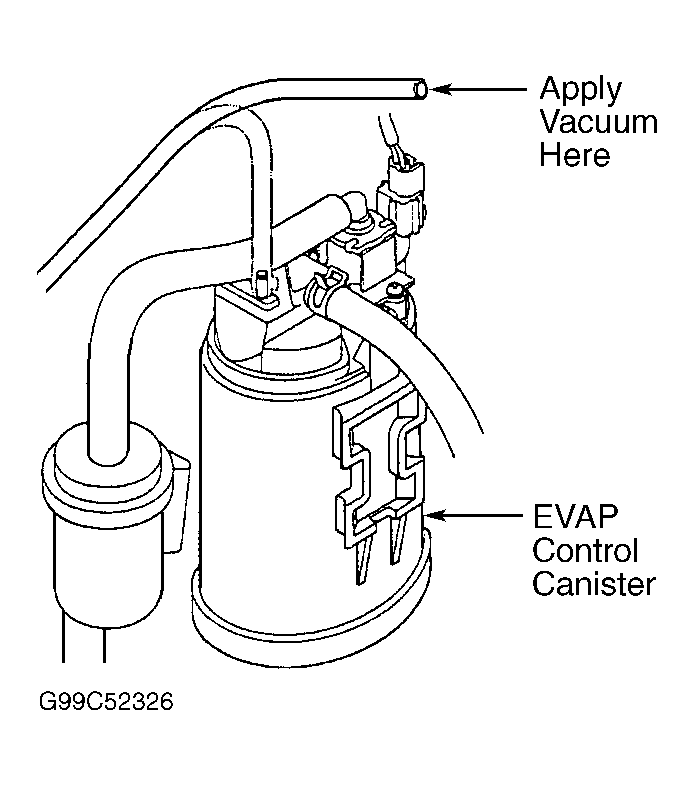 Apply Vacuum Here

EVAP Control Canister

G99C52326