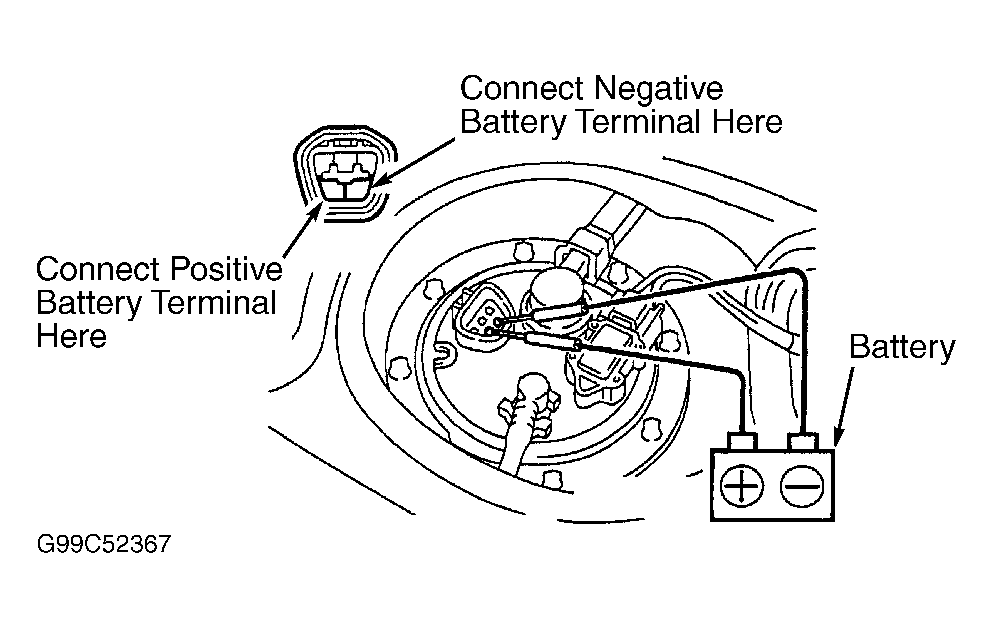 Connect Negative Battery Terminal Here

Connect Positive Battery Terminal Here

Battery

+ −

G99C52367