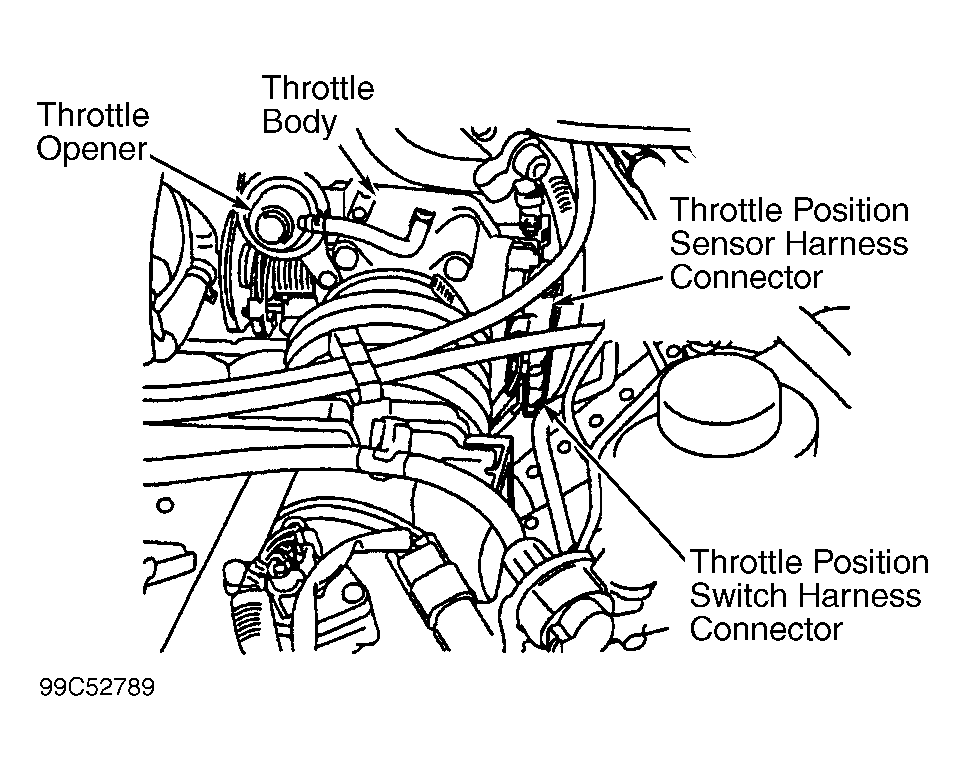 Throttle Opener

Throttle Body

Throttle Position Sensor Harness Connector

Throttle Position Switch Harness Connector

99C52789