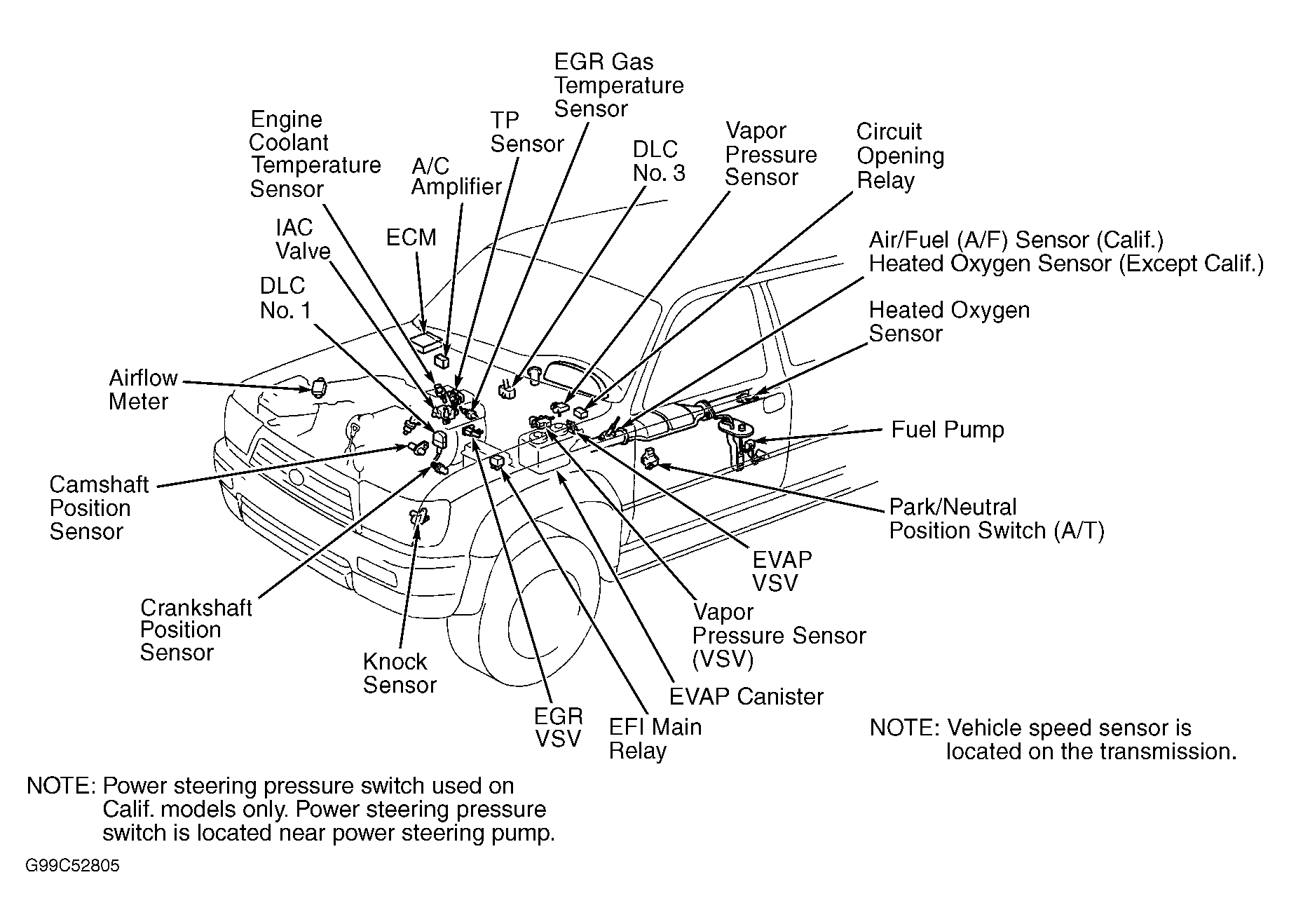 EGR Gas Temperature Sensor

Engine Coolant Temperature Sensor

TP Sensor

A/C Amplifier

DLC No. 3

Vapor Pressure Sensor

Circuit Opening Relay

IAC Valve

ECM

Air/Fuel (A/F) Sensor (Calif.)
Heated Oxygen Sensor (Except Calif.)

DLC No. 1

Heated Oxygen Sensor

Airflow Meter

Fuel Pump

Camshaft Position Sensor

Park/Neutral Position Switch (A/T)

EVAP VSV

Crankshaft Position Sensor

Vapor Pressure Sensor (VSV)

Knock Sensor

EVAP Canister

EGR VSV

EFI Main Relay

NOTE: Vehicle speed sensor is located on the transmission.

NOTE: Power steering pressure switch used on Calif. models only. Power steering pressure switch is located near power steering pump.

G99C52805