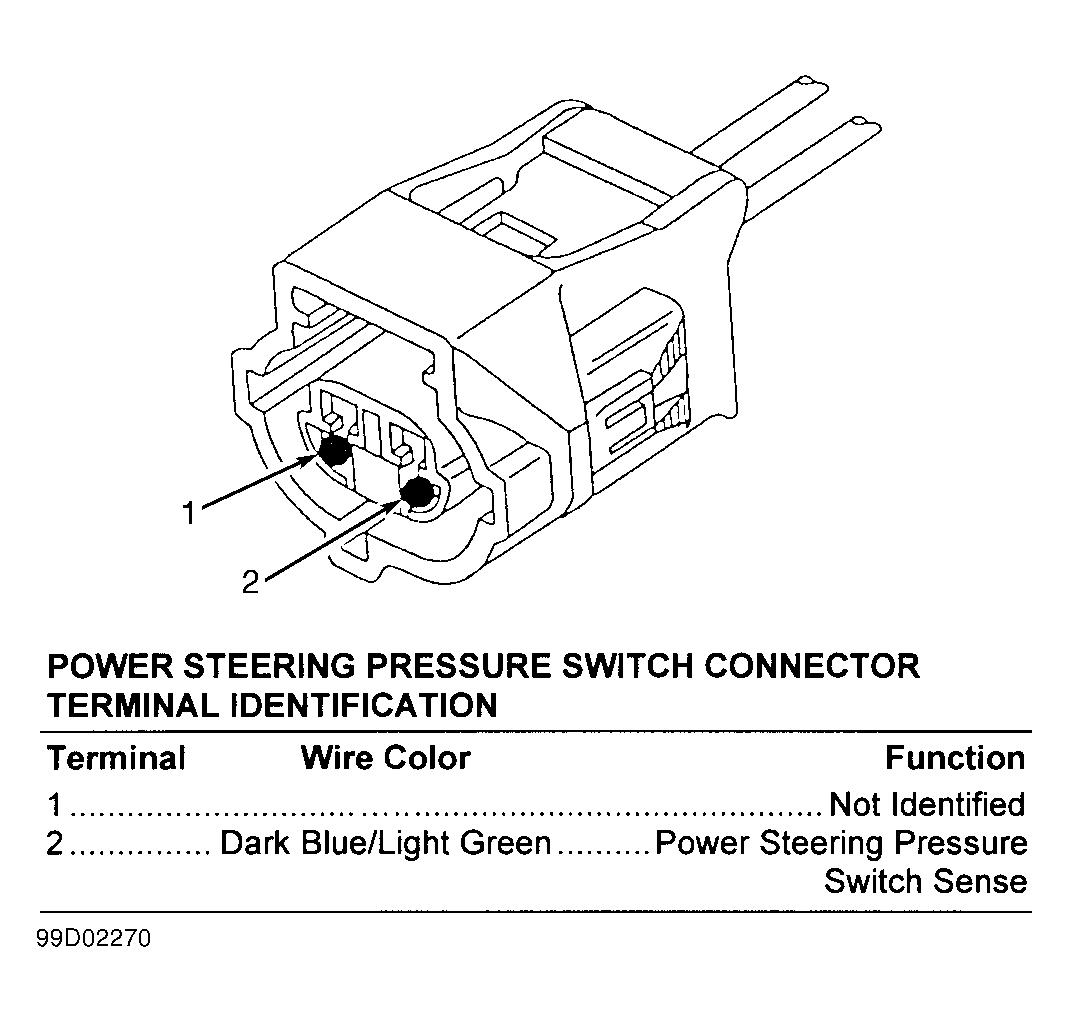 1

2

POWER STEERING PRESSURE SWITCH CONNECTOR TERMINAL IDENTIFICATION

| Terminal | Wire Color | Function |
|---|---|---|
| 1 | | Not Identified |
| 2 | Dark Blue/Light Green | Power Steering Pressure Switch Sense |

99D02270