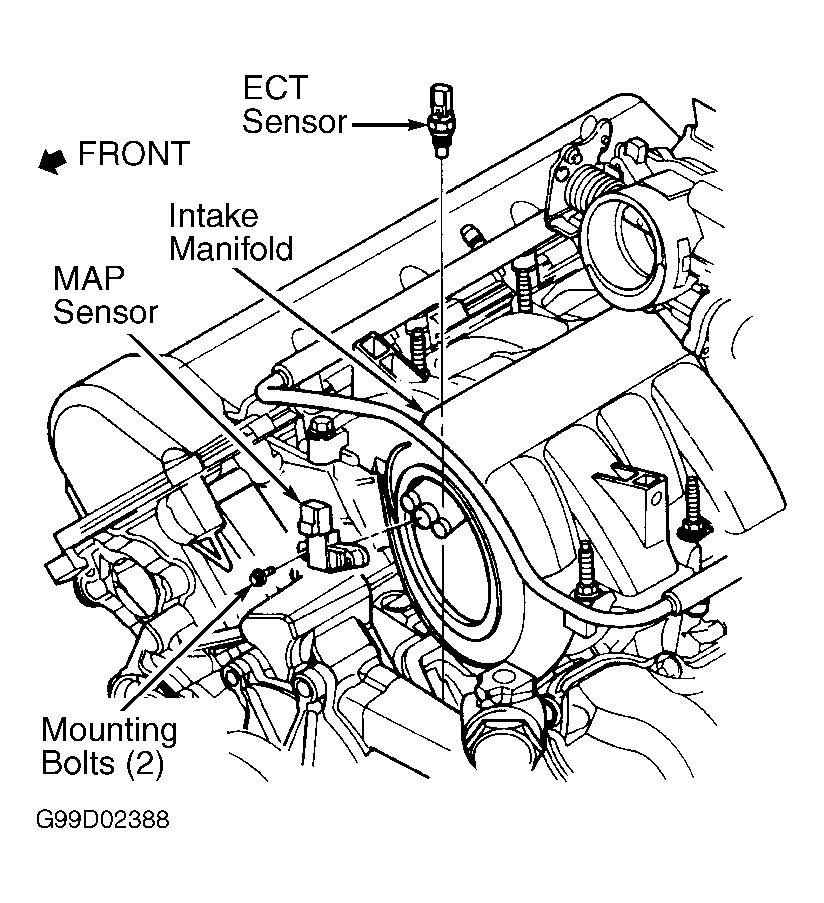 ECT Sensor

FRONT

Intake Manifold

MAP Sensor

Mounting Bolts (2)

G99D02388