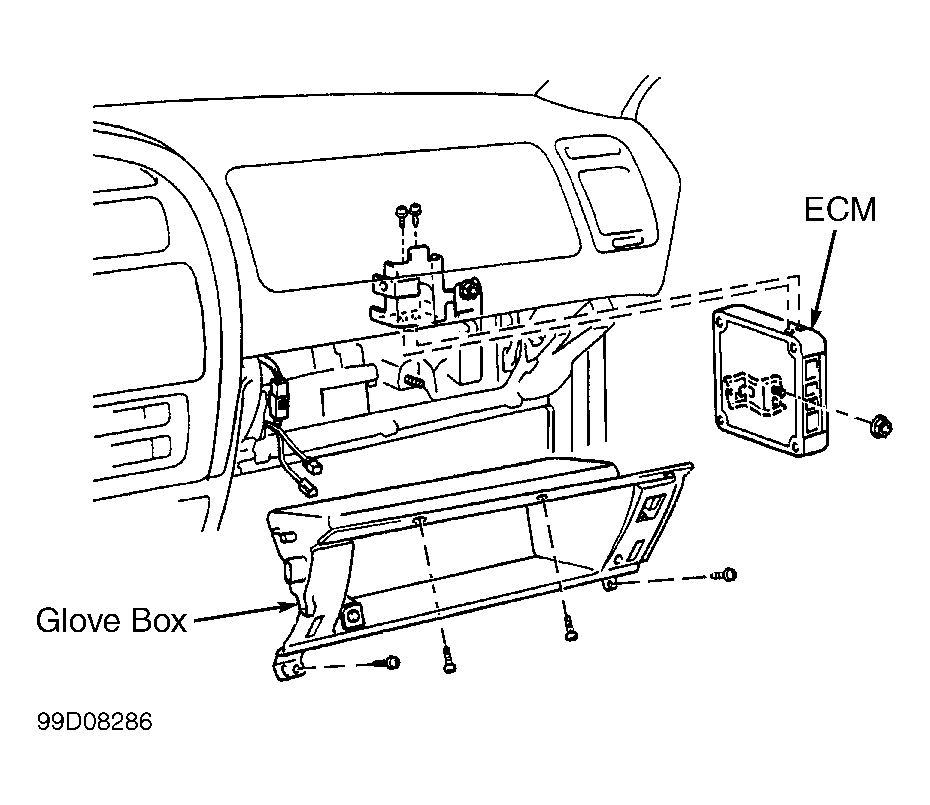 ECM

Glove Box

99D08286