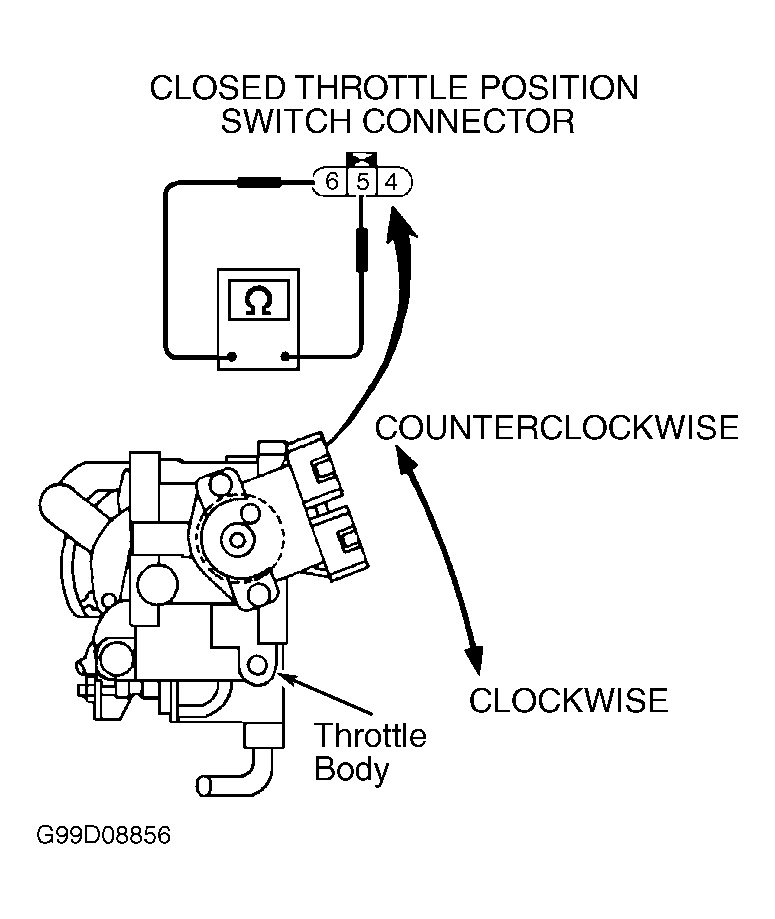 CLOSED THROTTLE POSITION SWITCH CONNECTOR

6 5 4

Ω

COUNTERCLOCKWISE

CLOCKWISE

Throttle Body

G99D08856