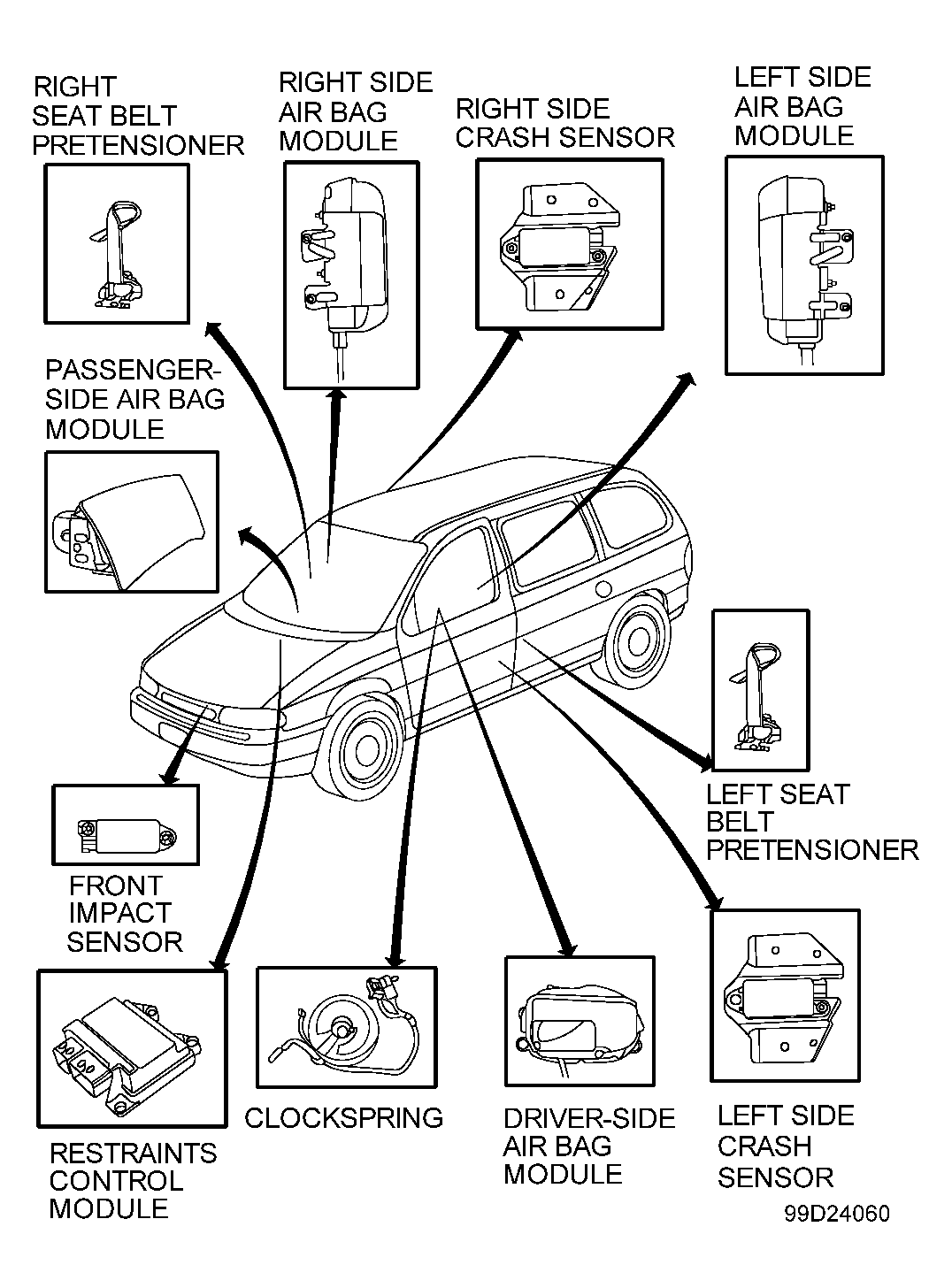 RIGHT SEAT BELT PRETENSIONER

RIGHT SIDE AIR BAG MODULE

RIGHT SIDE CRASH SENSOR

LEFT SIDE AIR BAG MODULE

PASSENGER-SIDE AIR BAG MODULE

LEFT SEAT BELT PRETENSIONER

FRONT IMPACT SENSOR

RESTRAINTS CONTROL MODULE

CLOCKSPRING

DRIVER-SIDE AIR BAG MODULE

LEFT SIDE CRASH SENSOR

99D24060