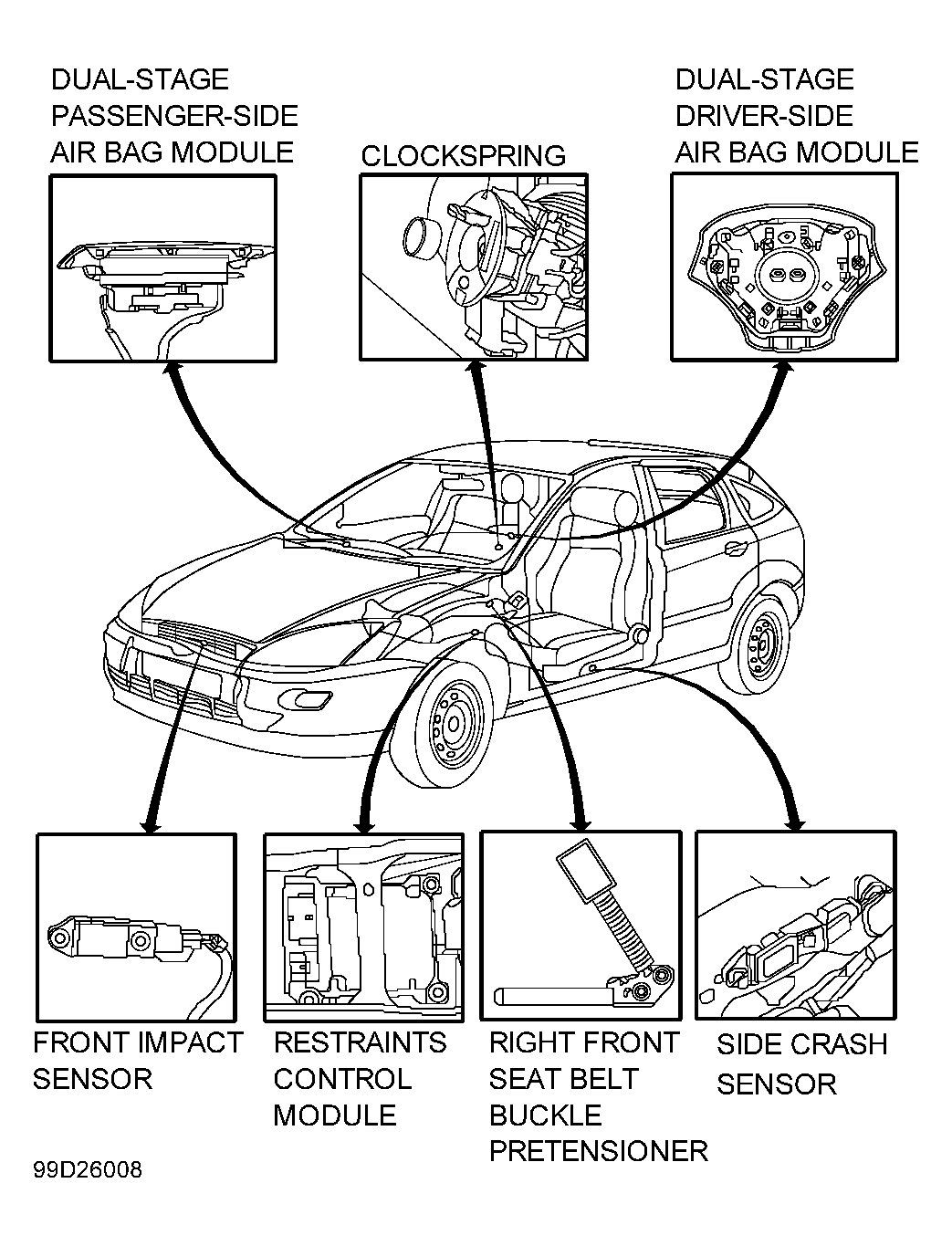 DUAL-STAGE PASSENGER-SIDE AIR BAG MODULE

CLOCKSPRING

DUAL-STAGE DRIVER-SIDE AIR BAG MODULE

FRONT IMPACT SENSOR

RESTRAINTS CONTROL MODULE

RIGHT FRONT SEAT BELT BUCKLE PRETENSIONER

SIDE CRASH SENSOR

99D26008