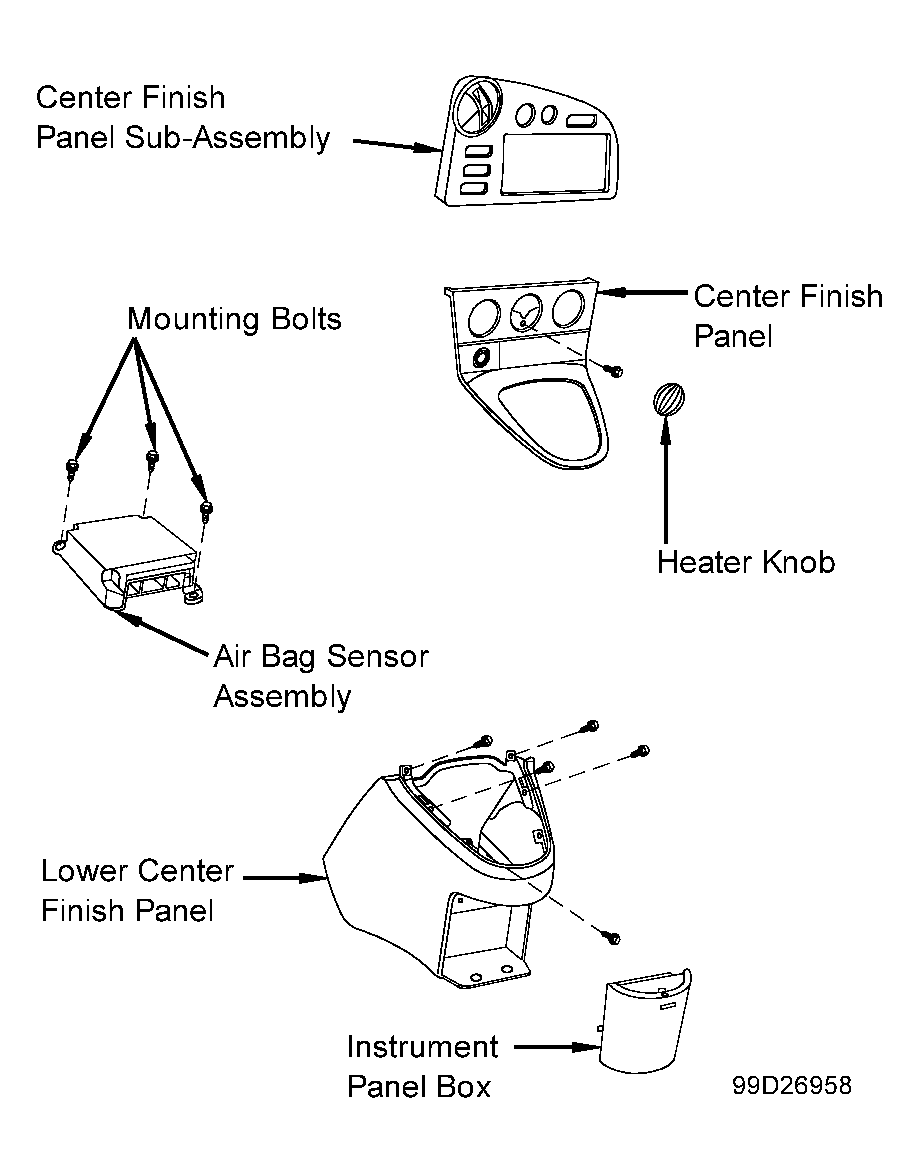 Center Finish Panel Sub-Assembly

Mounting Bolts

Center Finish Panel

Heater Knob

Air Bag Sensor Assembly

Lower Center Finish Panel

Instrument Panel Box

99D26958