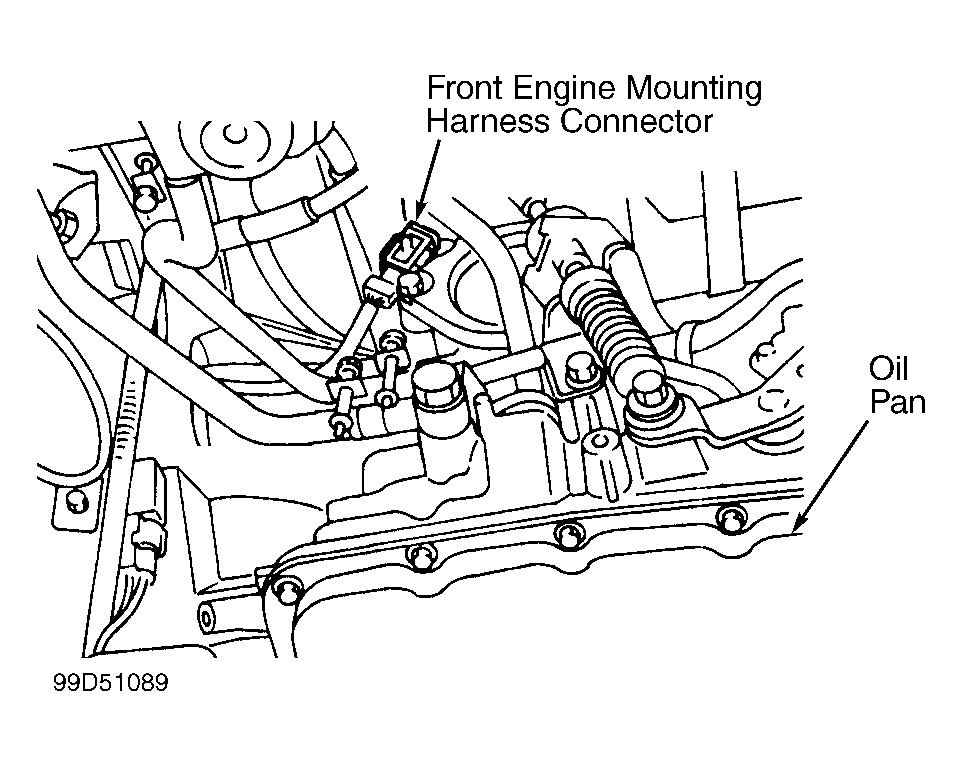 Front Engine Mounting
Harness Connector

Oil
Pan

99D51089