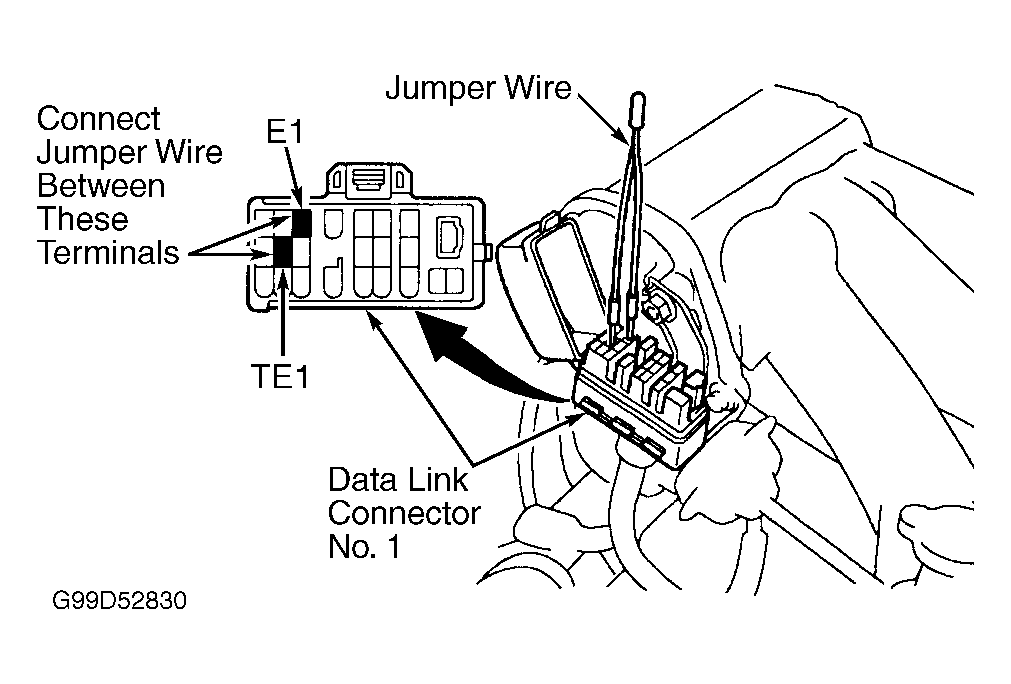 Jumper Wire

Connect Jumper Wire Between These Terminals

E1

TE1

Data Link Connector No. 1

G99D52830