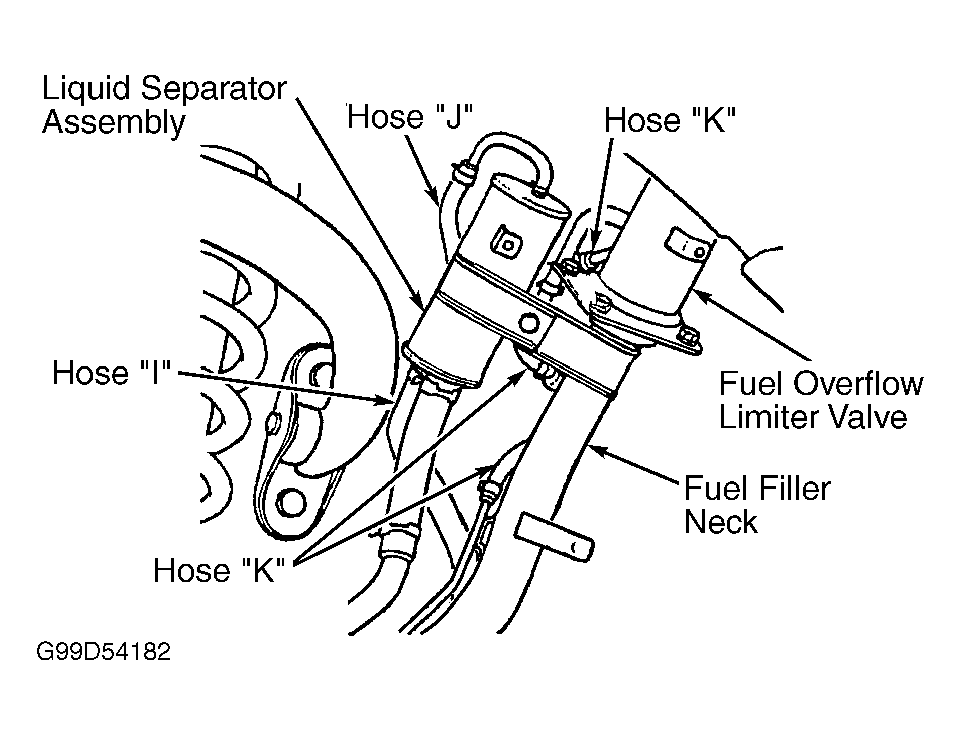 Liquid Separator Assembly

Hose "J"

Hose "K"

Hose "I"

Fuel Overflow Limiter Valve

Fuel Filler Neck

Hose "K"

G99D54182