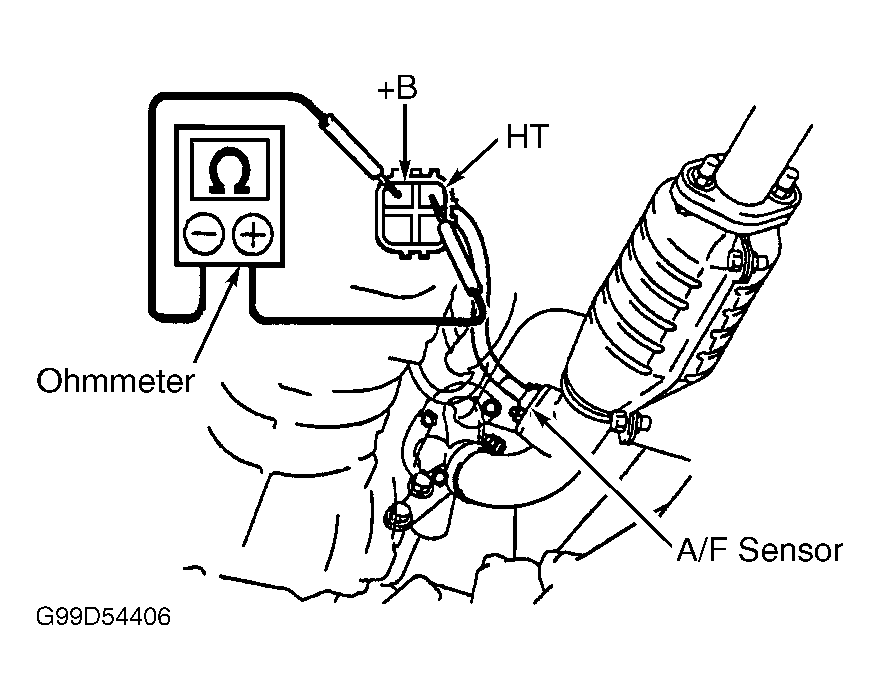 +B
HT
Ω
−
+
Ohmmeter
A/F Sensor
G99D54406