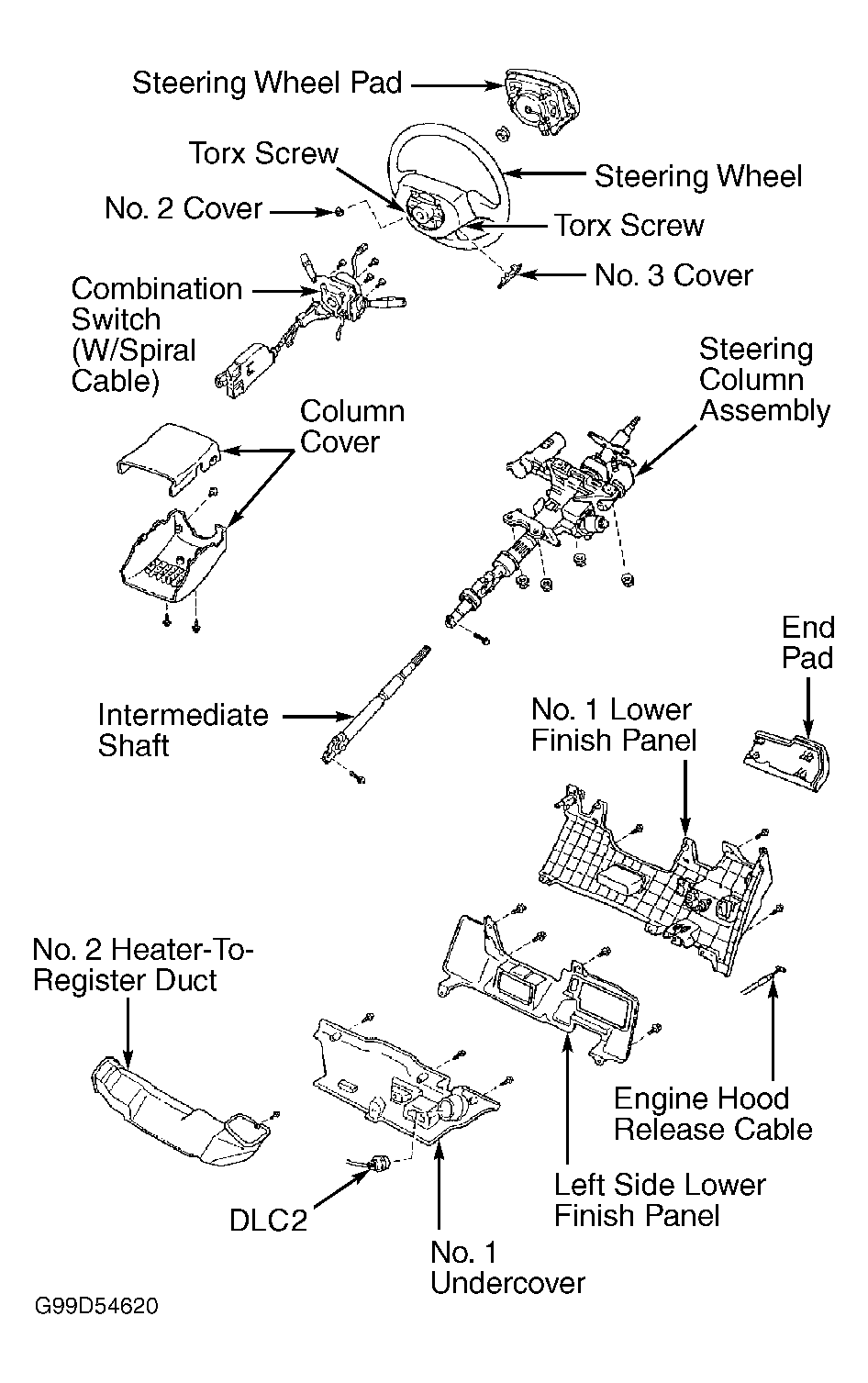 Steering Wheel Pad

Torx Screw

Steering Wheel

No. 2 Cover

Torx Screw

No. 3 Cover

Combination Switch (W/Spiral Cable)

Steering Column Assembly

Column Cover

End Pad

Intermediate Shaft

No. 1 Lower Finish Panel

No. 2 Heater-To-Register Duct

Engine Hood Release Cable

Left Side Lower Finish Panel

DLC2

No. 1 Undercover

G99D54620