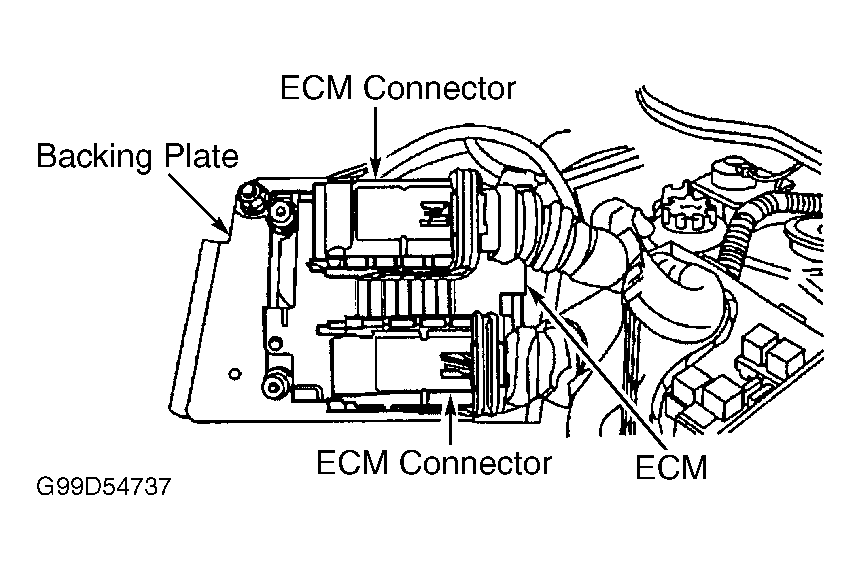 ECM Connector
Backing Plate
ECM Connector
ECM
G99D54737