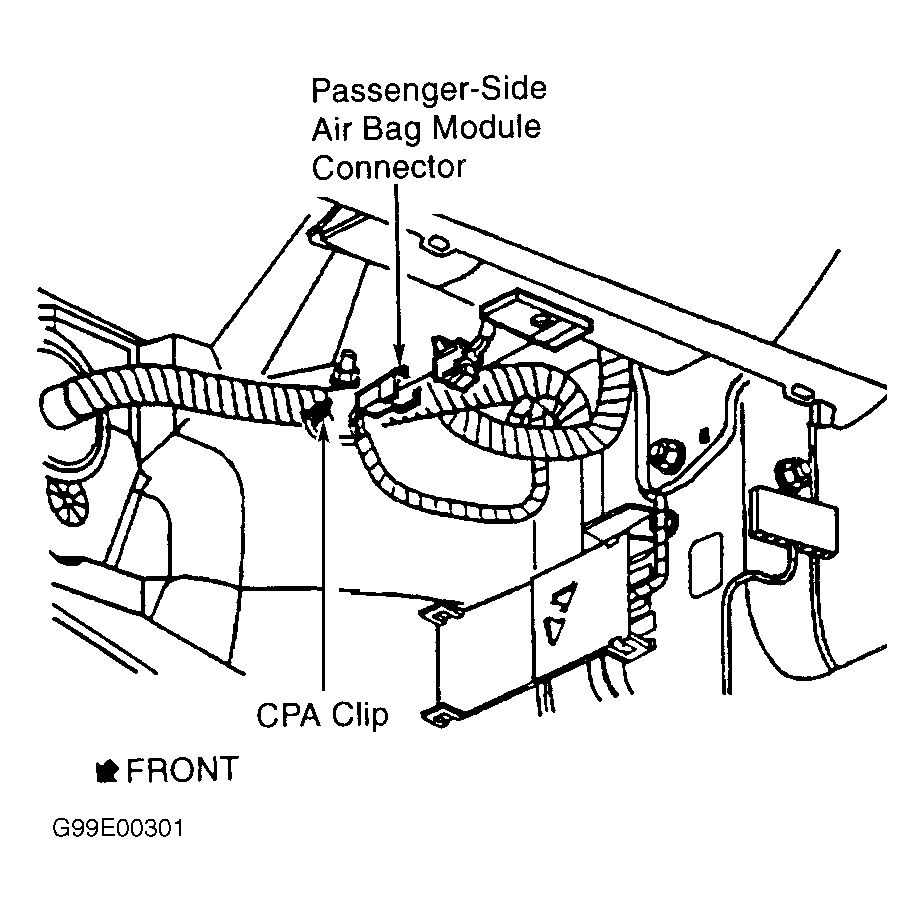 Passenger-Side Air Bag Module Connector

CPA Clip

FRONT

G99E00301