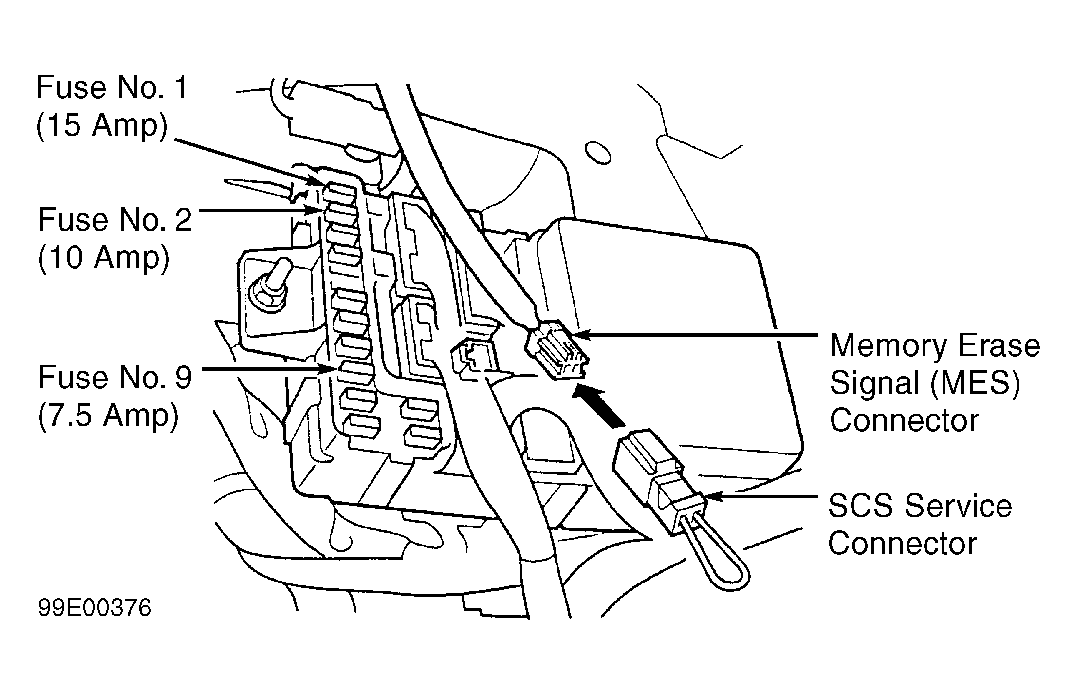 Fuse No. 1
(15 Amp)

Fuse No. 2
(10 Amp)

Fuse No. 9
(7.5 Amp)

Memory Erase
Signal (MES)
Connector

SCS Service
Connector

99E00376