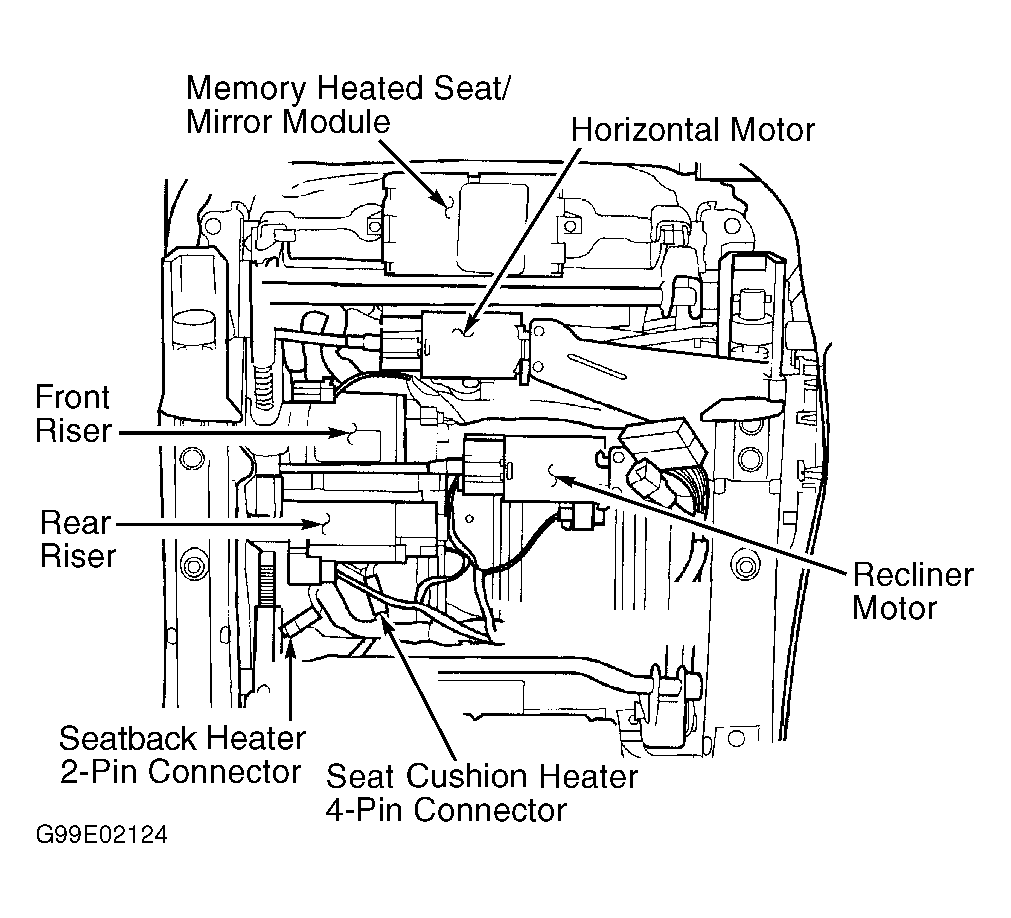 Memory Heated Seat/
Mirror Module

Horizontal Motor

Front
Riser

Rear
Riser

Recliner
Motor

Seatback Heater
2-Pin Connector

Seat Cushion Heater
4-Pin Connector

G99E02124