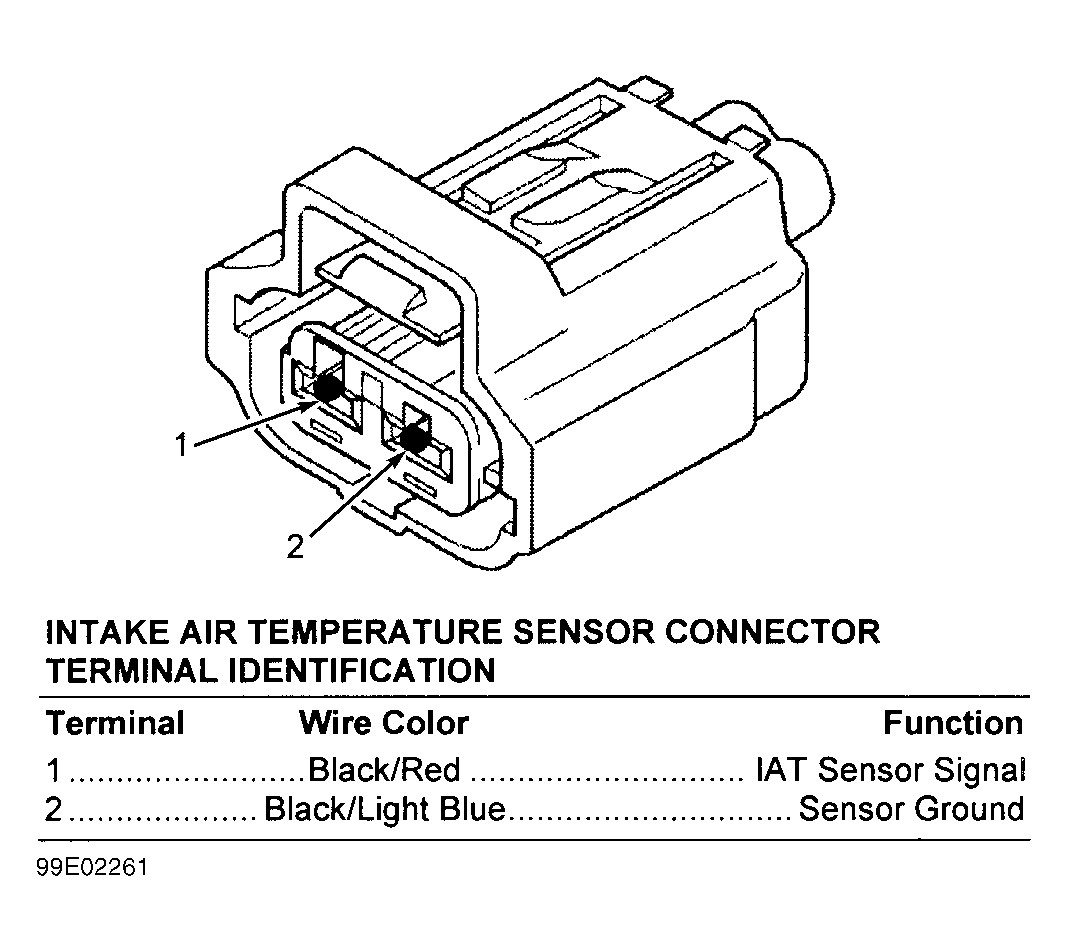 1

2

INTAKE AIR TEMPERATURE SENSOR CONNECTOR TERMINAL IDENTIFICATION

| Terminal | Wire Color | Function |
|---|---|---|
| 1 | Black/Red | IAT Sensor Signal |
| 2 | Black/Light Blue | Sensor Ground |

99E02261