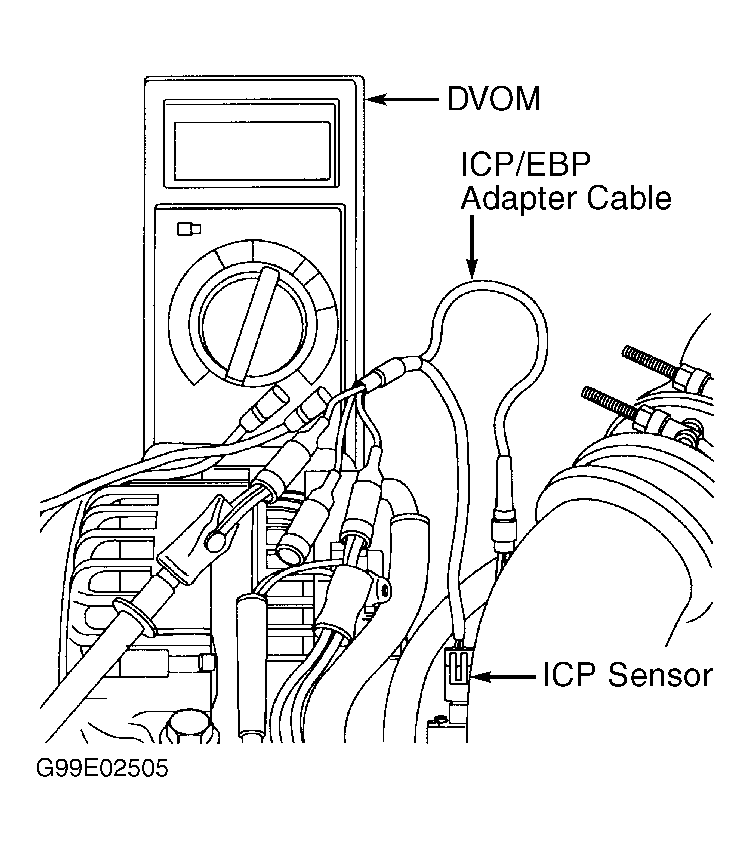 DVOM

ICP/EBP Adapter Cable

ICP Sensor

G99E02505