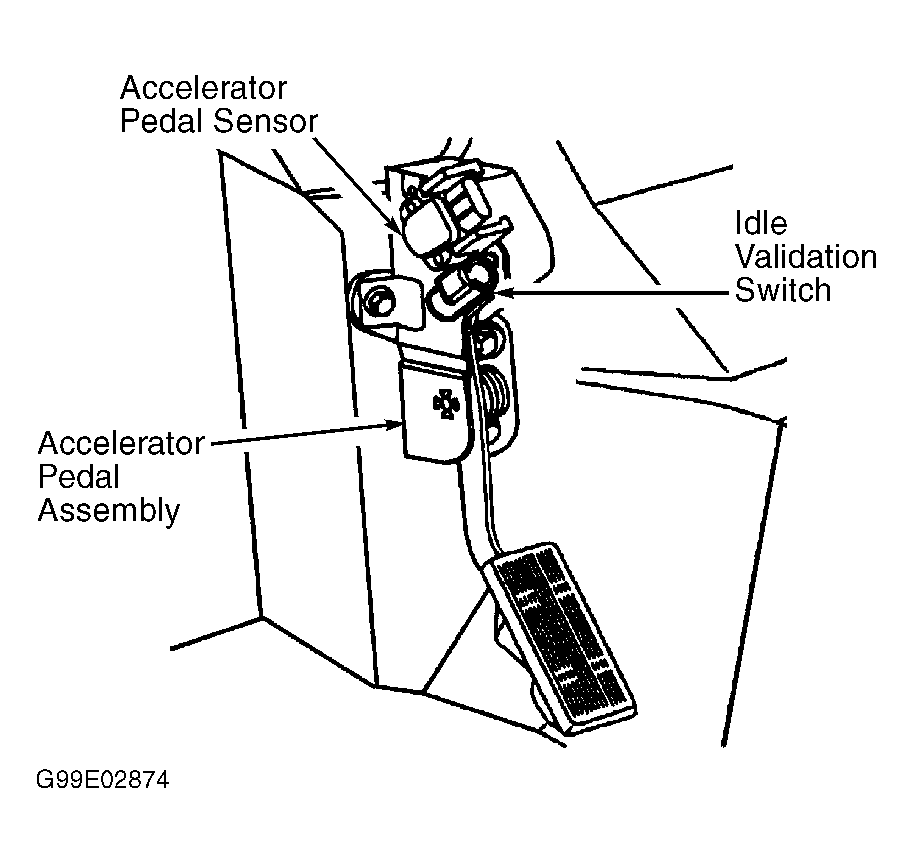 Accelerator
Pedal Sensor

Idle
Validation
Switch

Accelerator
Pedal
Assembly

G99E02874