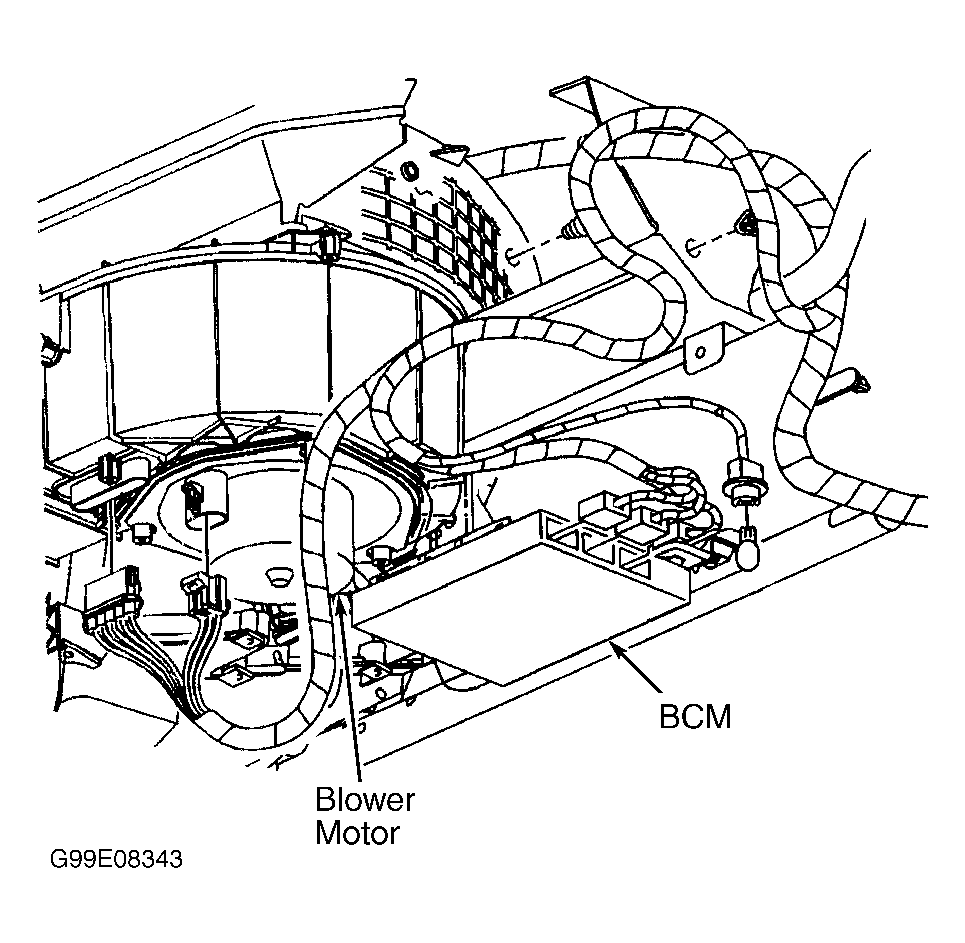 BCM

Blower Motor

G99E08343