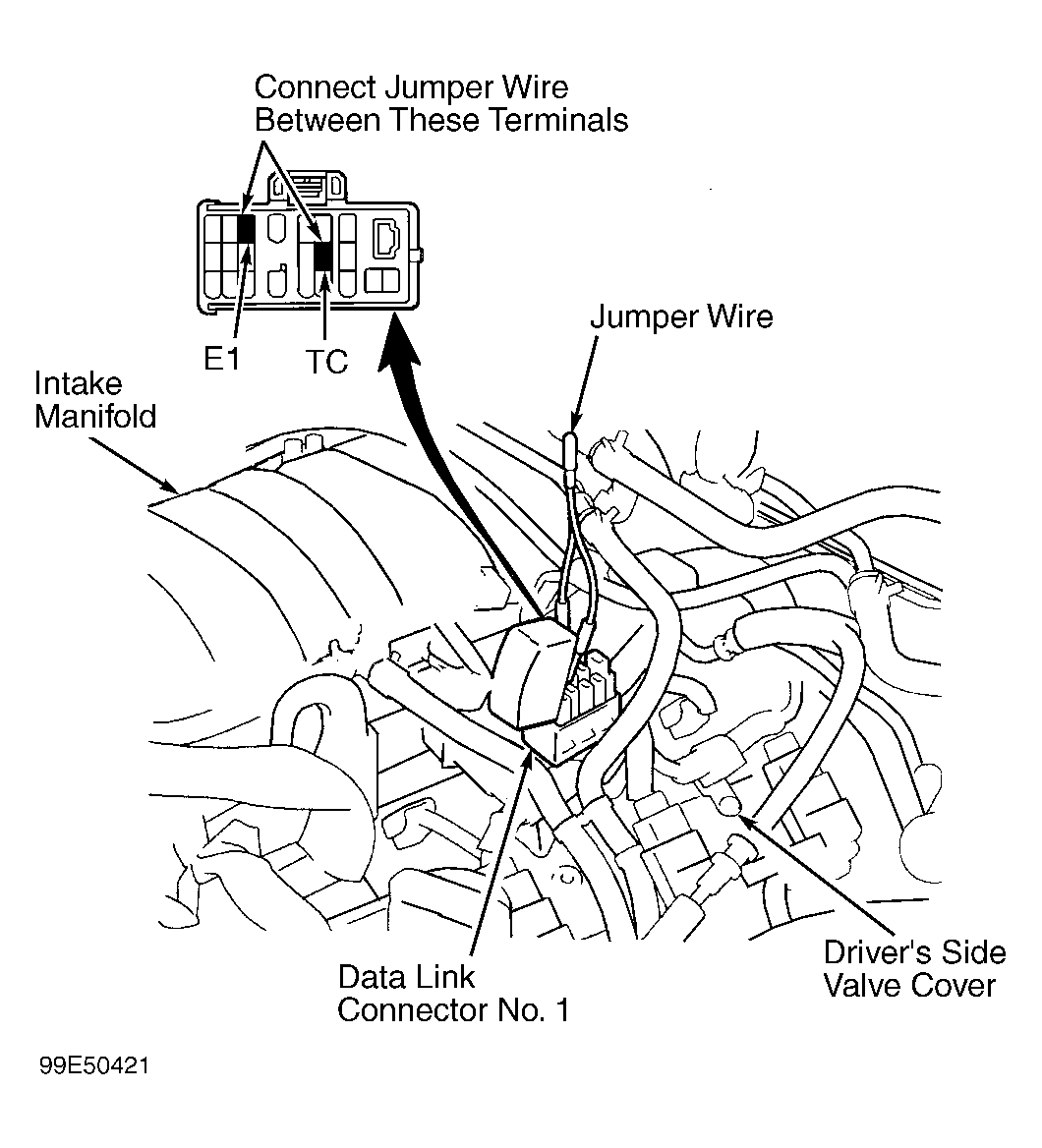 Connect Jumper Wire Between These Terminals

E1

TC

Jumper Wire

Intake Manifold

Data Link Connector No. 1

Driver's Side Valve Cover

99E50421