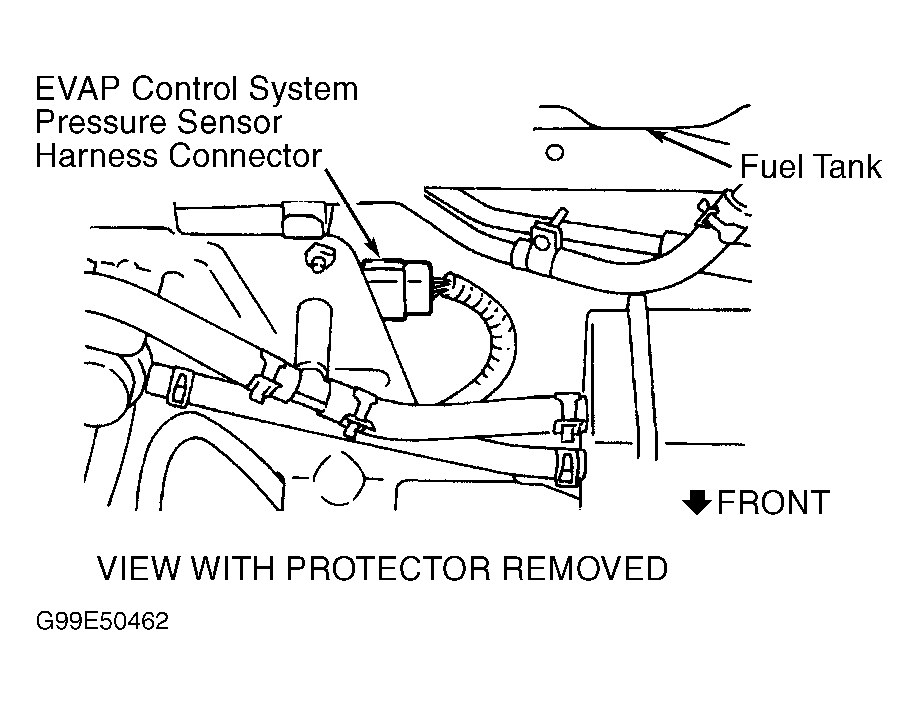 EVAP Control System
Pressure Sensor
Harness Connector

Fuel Tank

FRONT

VIEW WITH PROTECTOR REMOVED

G99E50462