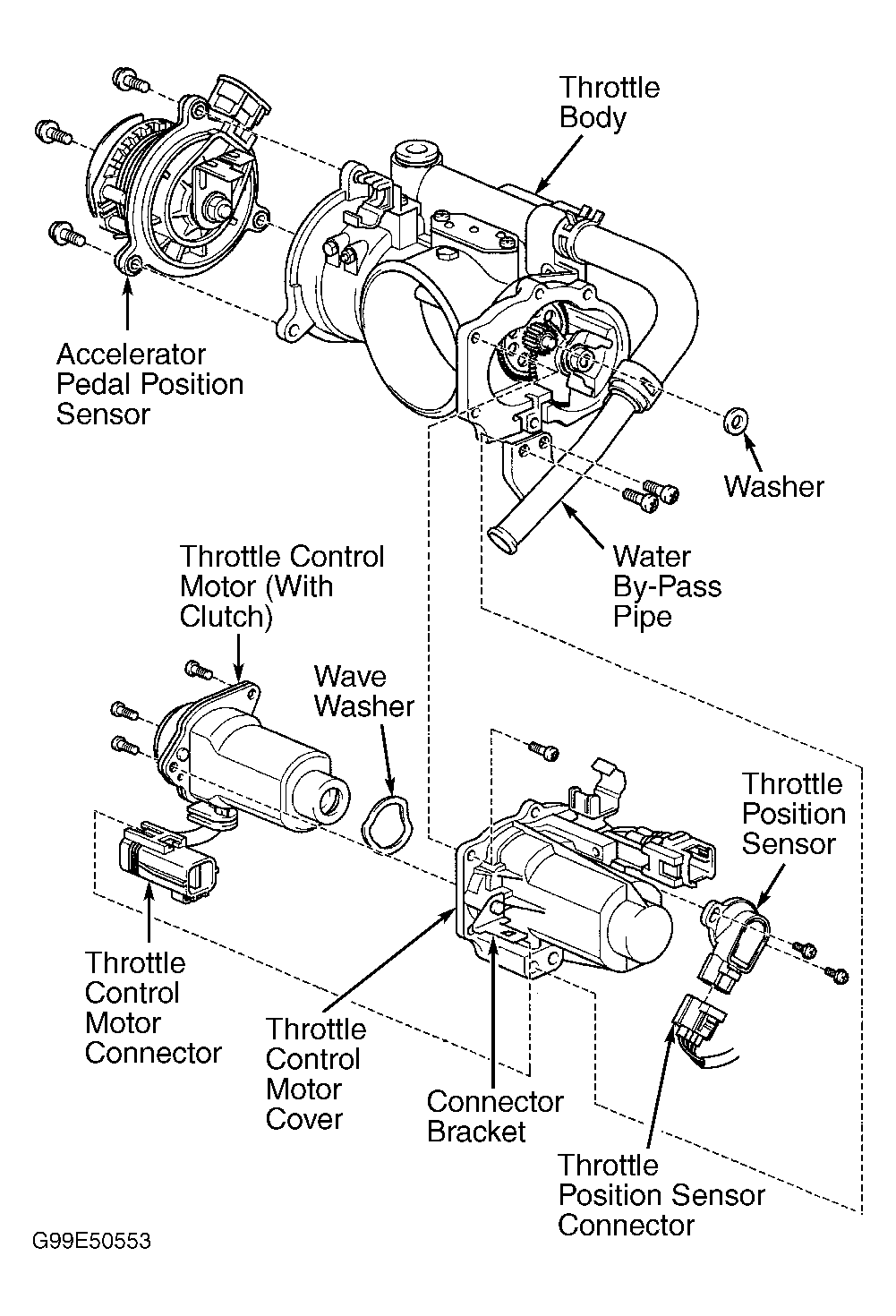 Throttle Body

Accelerator Pedal Position Sensor

Washer

Water By-Pass Pipe

Throttle Control Motor (With Clutch)

Wave Washer

Throttle Position Sensor

Throttle Control Motor Connector

Throttle Control Motor Cover

Connector Bracket

Throttle Position Sensor Connector

G99E50553