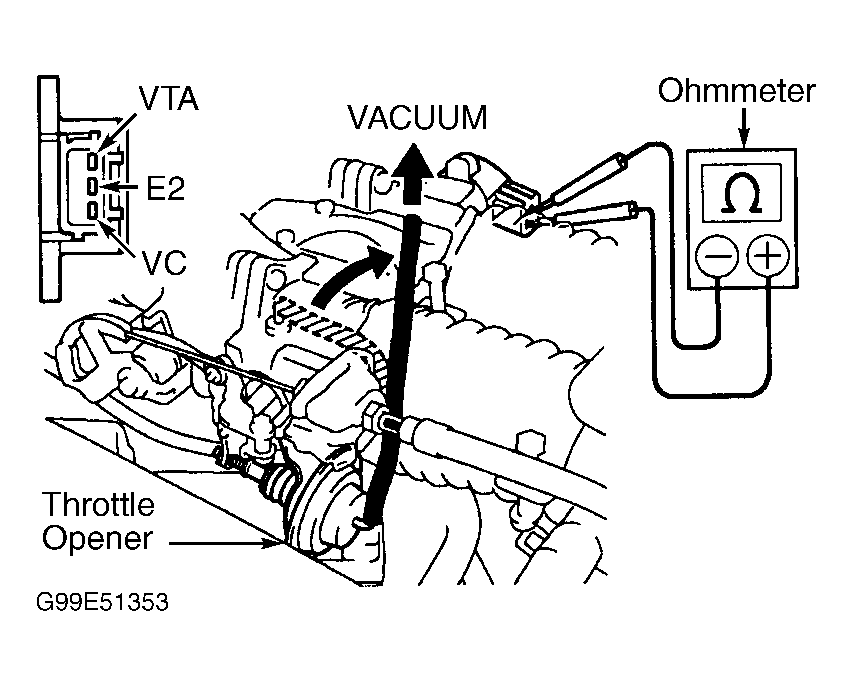 VTA
E2
VC
VACUUM
Ohmmeter
Ω
−
+
Throttle Opener
G99E51353