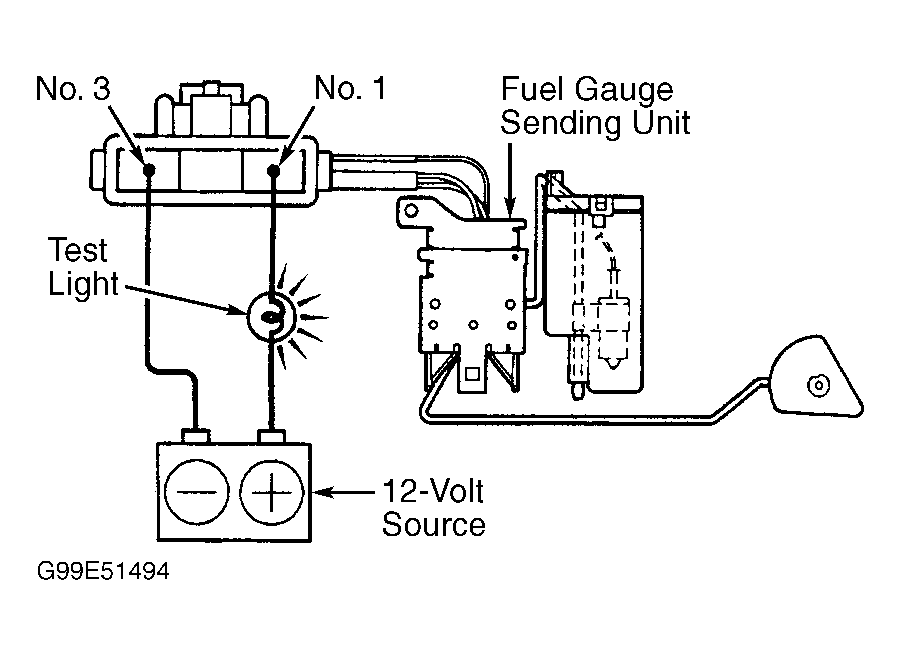 No. 3
No. 1
Fuel Gauge Sending Unit
Test Light
12-Volt Source
G99E51494