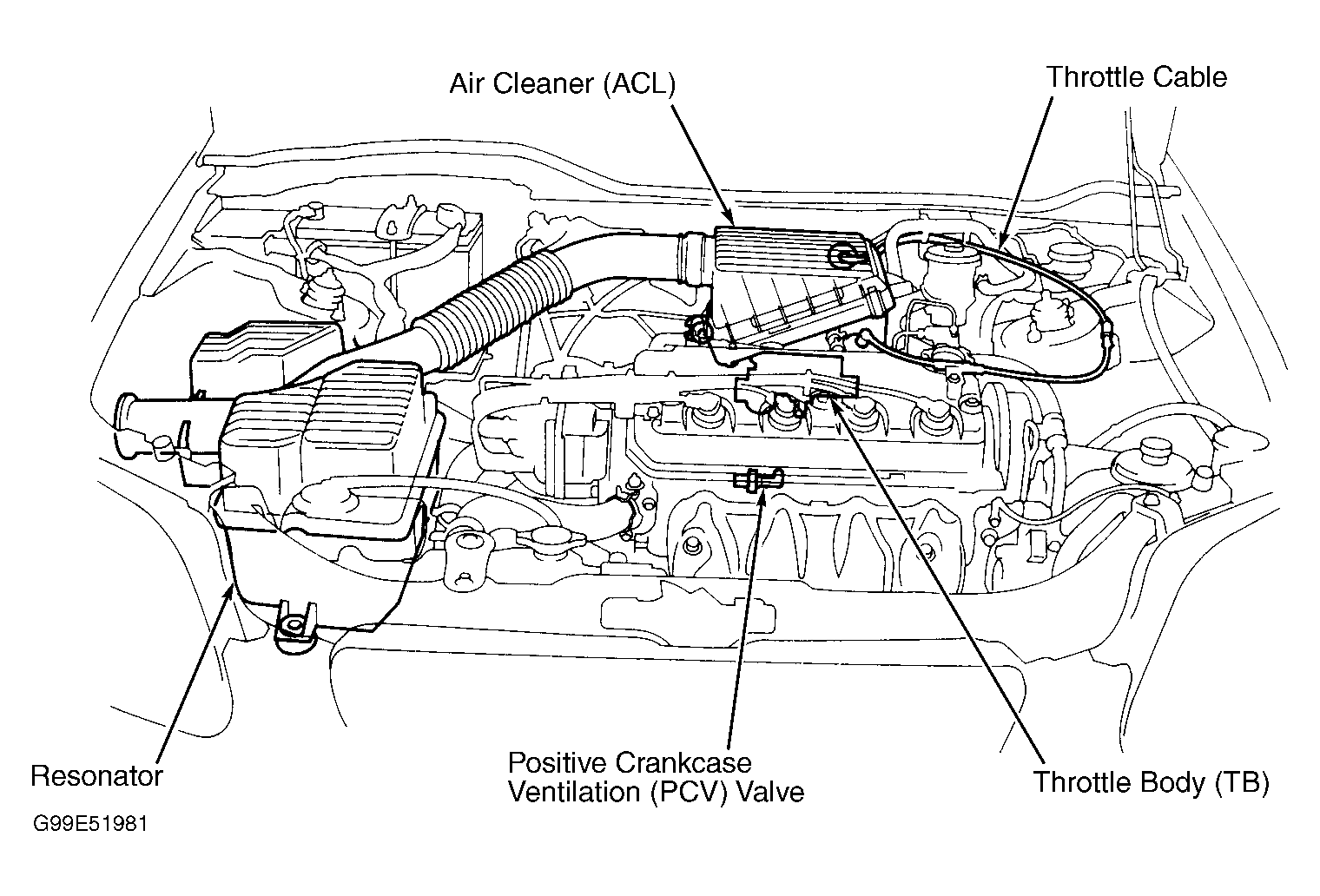 Air Cleaner (ACL)

Throttle Cable

Resonator

Positive Crankcase Ventilation (PCV) Valve

Throttle Body (TB)

G99E51981