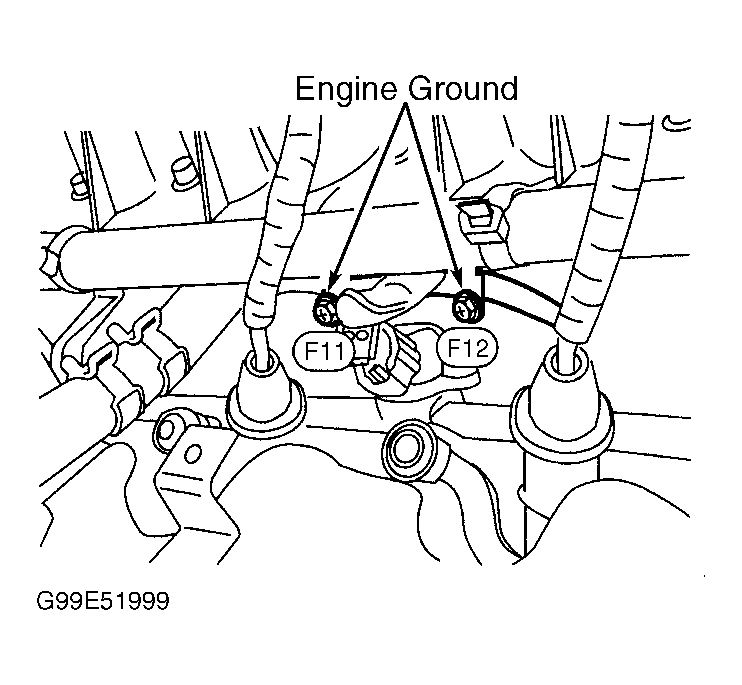 Engine Ground

F11

F12

G99E51999