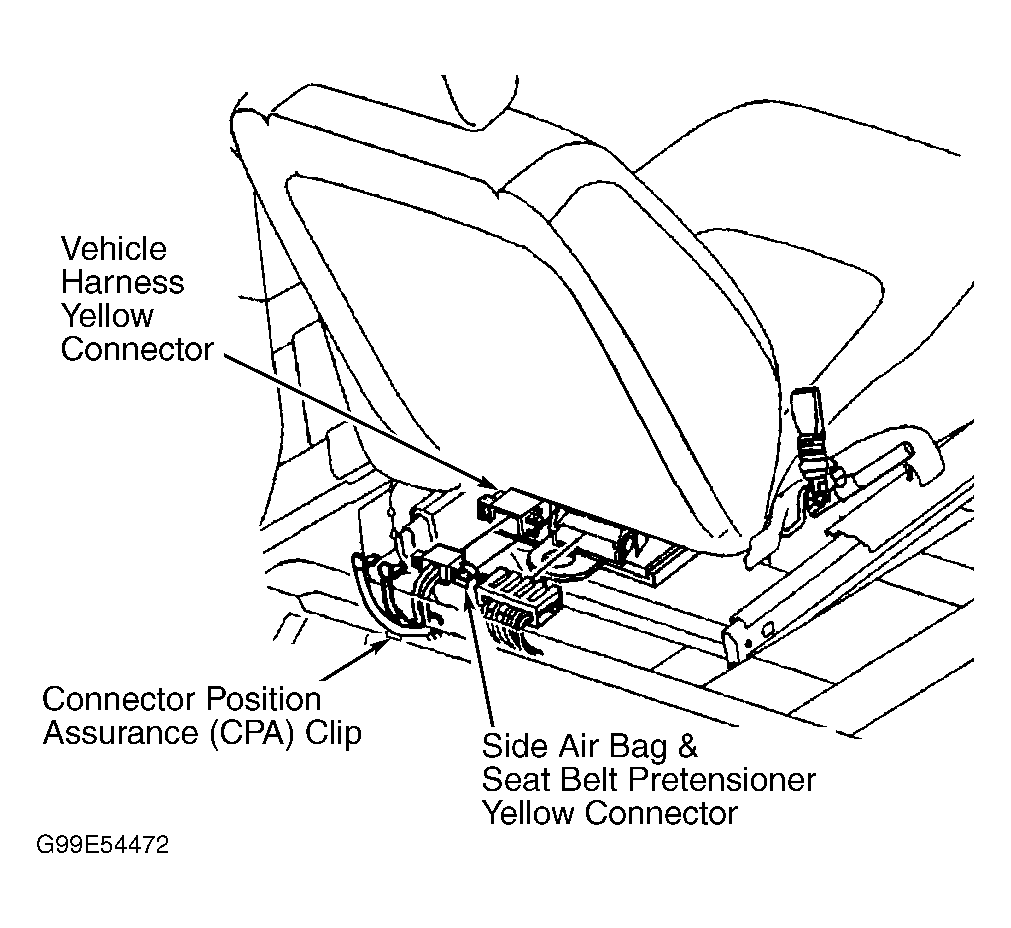 Vehicle Harness Yellow Connector

Connector Position Assurance (CPA) Clip

Side Air Bag & Seat Belt Pretensioner Yellow Connector

G99E54472