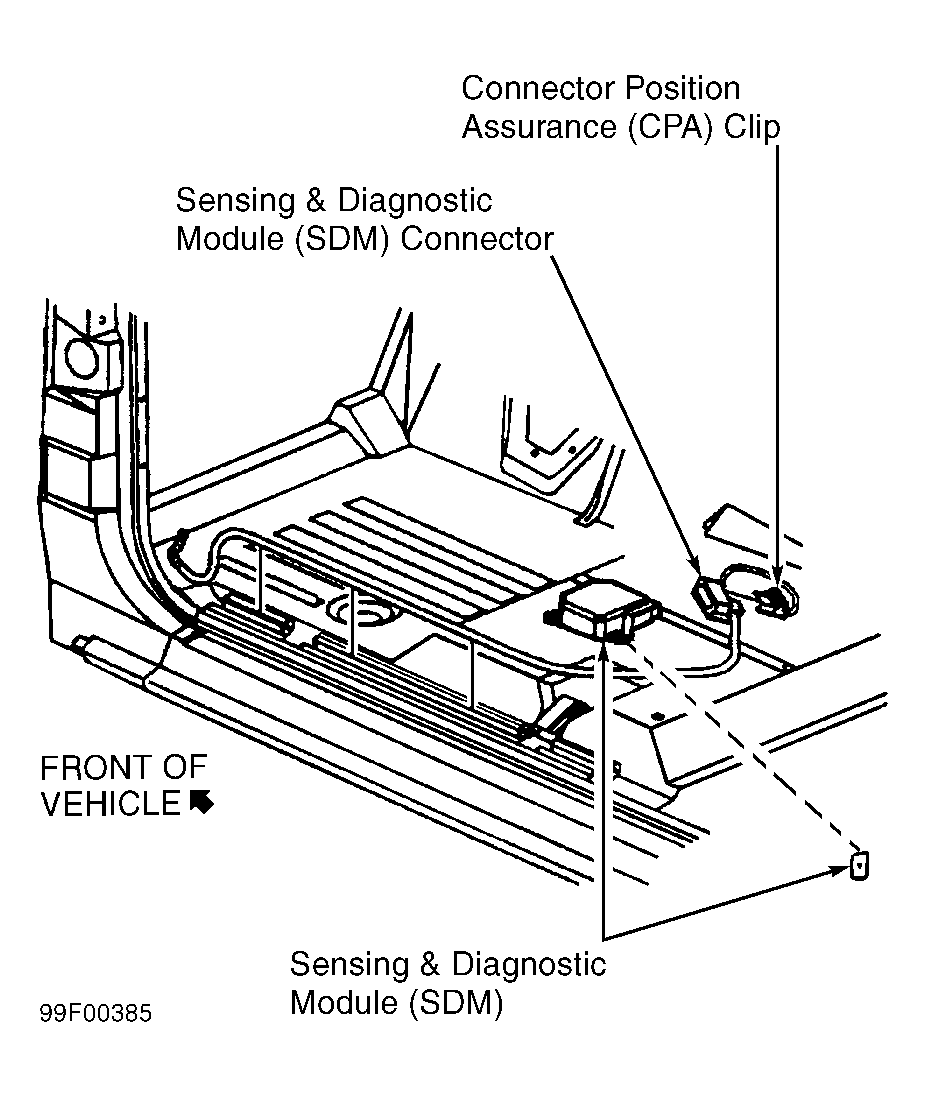 Connector Position Assurance (CPA) Clip

Sensing & Diagnostic Module (SDM) Connector

FRONT OF VEHICLE

Sensing & Diagnostic Module (SDM)

99F00385